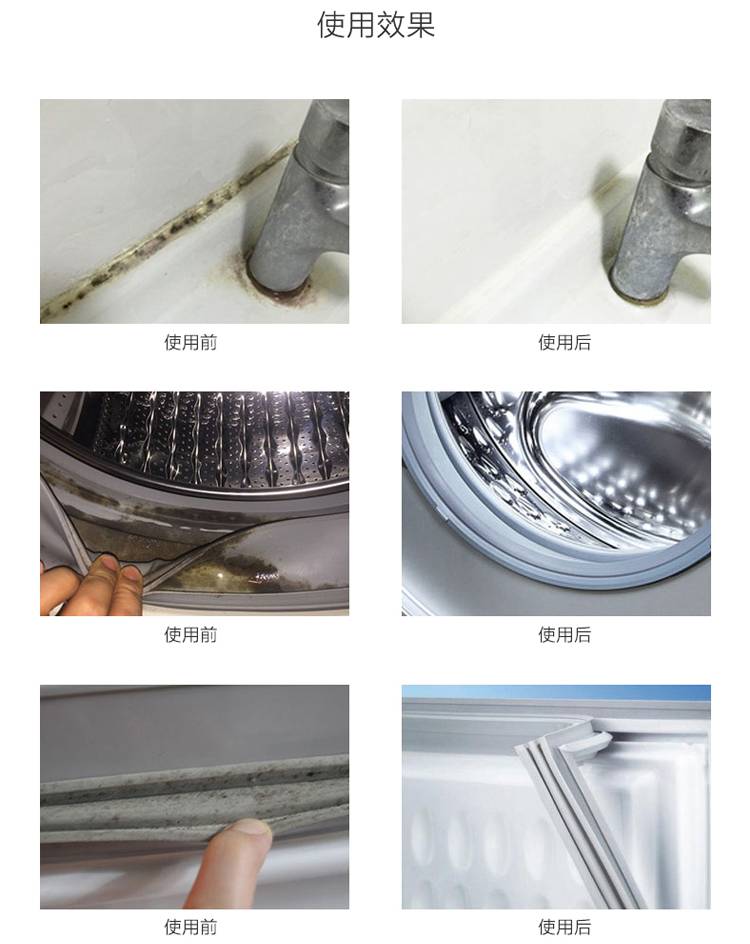 使用效果

使用前

使用后

使用前

使用后

使用前

使用后