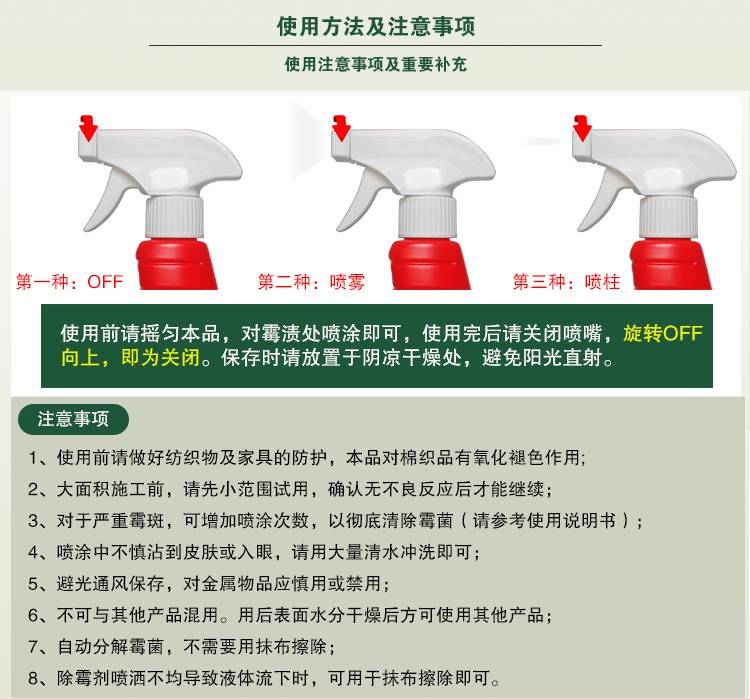 使用方法及注意事项

使用注意事项及重要补充

第一种：OFF

第二种：喷雾

第三种：喷柱

使用前请摇匀本品，对霉渍处喷涂即可，使用完后请关闭喷嘴，旋转OFF向上，即为关闭。保存时请放置于阴凉干燥处，避免阳光直射。

注意事项

1、使用前请做好纺织物及家具的防护，本品对棉织品有氧化褪色作用；
2、大面积施工前，请先小范围试用，确认无不良反应后才能继续；
3、对于严重霉斑，可增加喷涂次数，以彻底清除霉菌（请参考使用说明书）；
4、喷涂中不慎沾到皮肤或入眼，请用大量清水冲洗即可；
5、避光通风保存，对金属物品应慎用或禁用；
6、不可与其他产品混用。用后表面水分干燥后方可使用其他产品；
7、自动分解霉菌，不需要用抹布擦除；
8、除霉剂喷洒不均导致液体流下时，可用干抹布擦除即可。