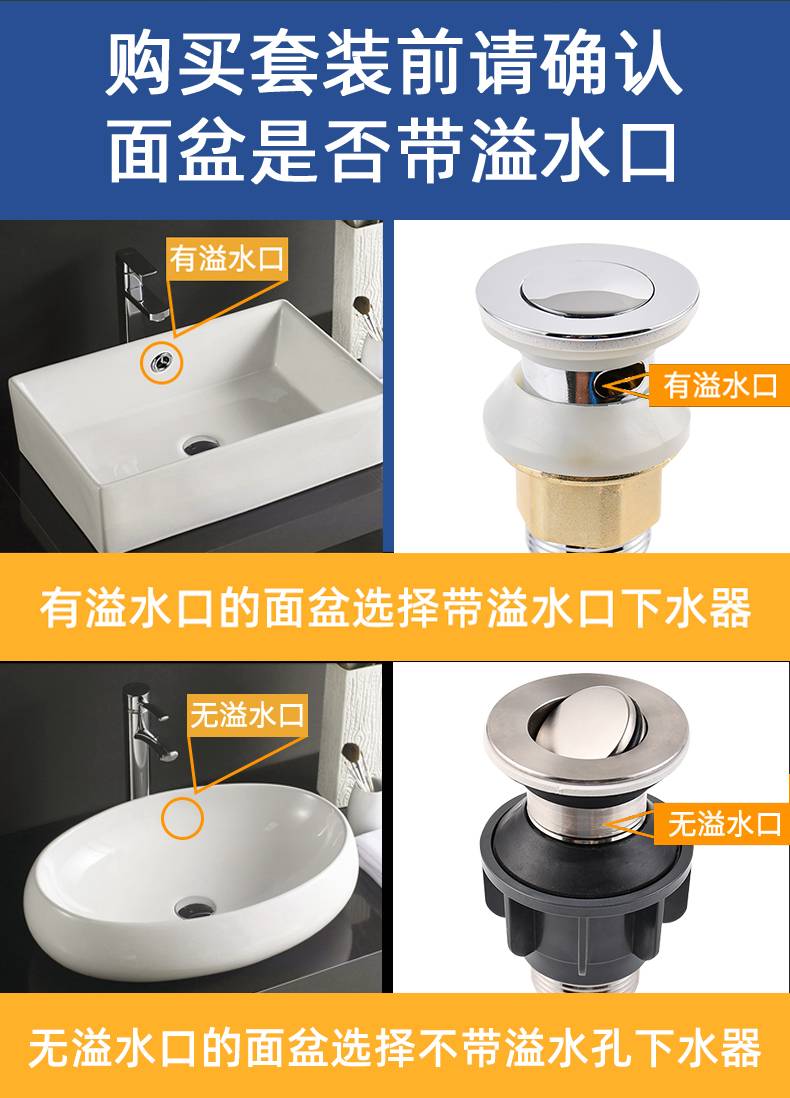 购买套装前请确认
面盆是否带溢水口

有溢水口

有溢水口

有溢水口的面盆选择带溢水口下水器

无溢水口

无溢水口

无溢水口的面盆选择不带溢水孔下水器