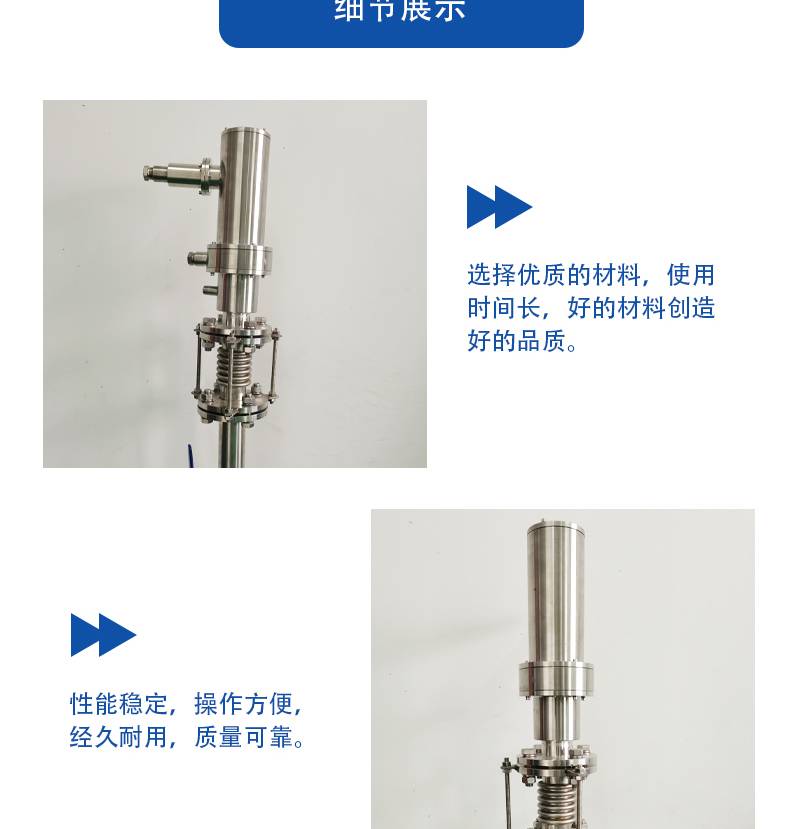 细节展示

选择优质的材料，使用时间长，好的材料创造好的品质。

性能稳定，操作方便，经久耐用，质量可靠。