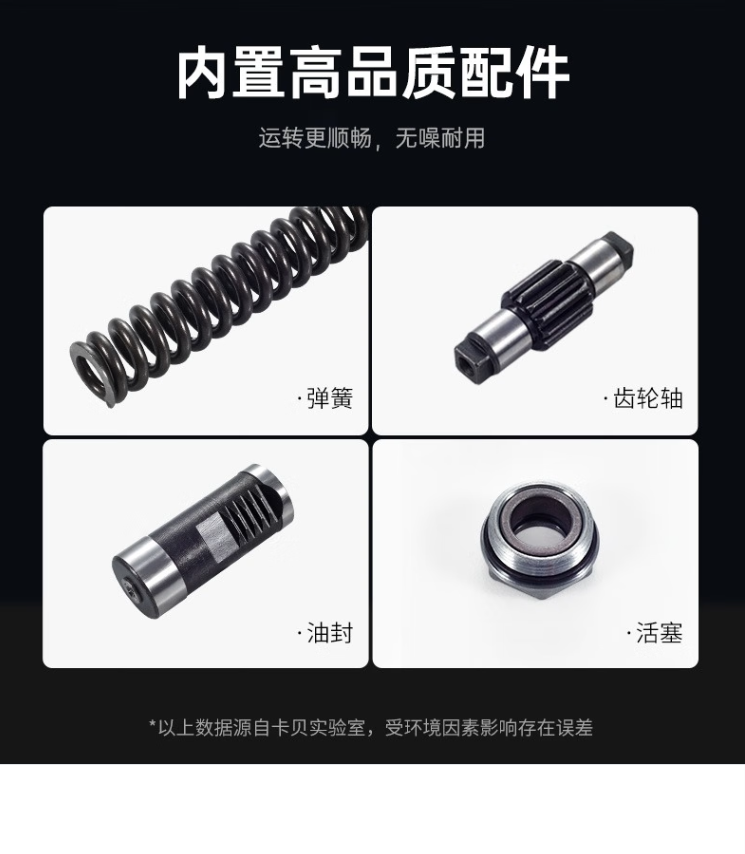 内置高品质配件

运转更顺畅，无噪耐用

·弹簧

·齿轮轴

·油封

·活塞

*以上数据源自卡贝实验室，受环境因素影响存在误差