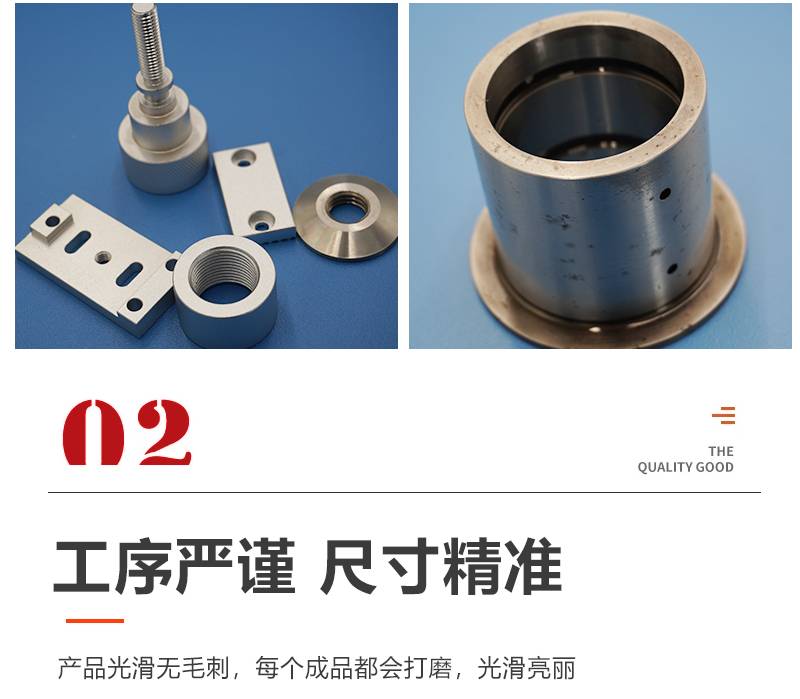 02

THE
QUALITY GOOD

工序严谨 尺寸精准

产品光滑无毛刺，每个成品都会打磨，光滑亮丽