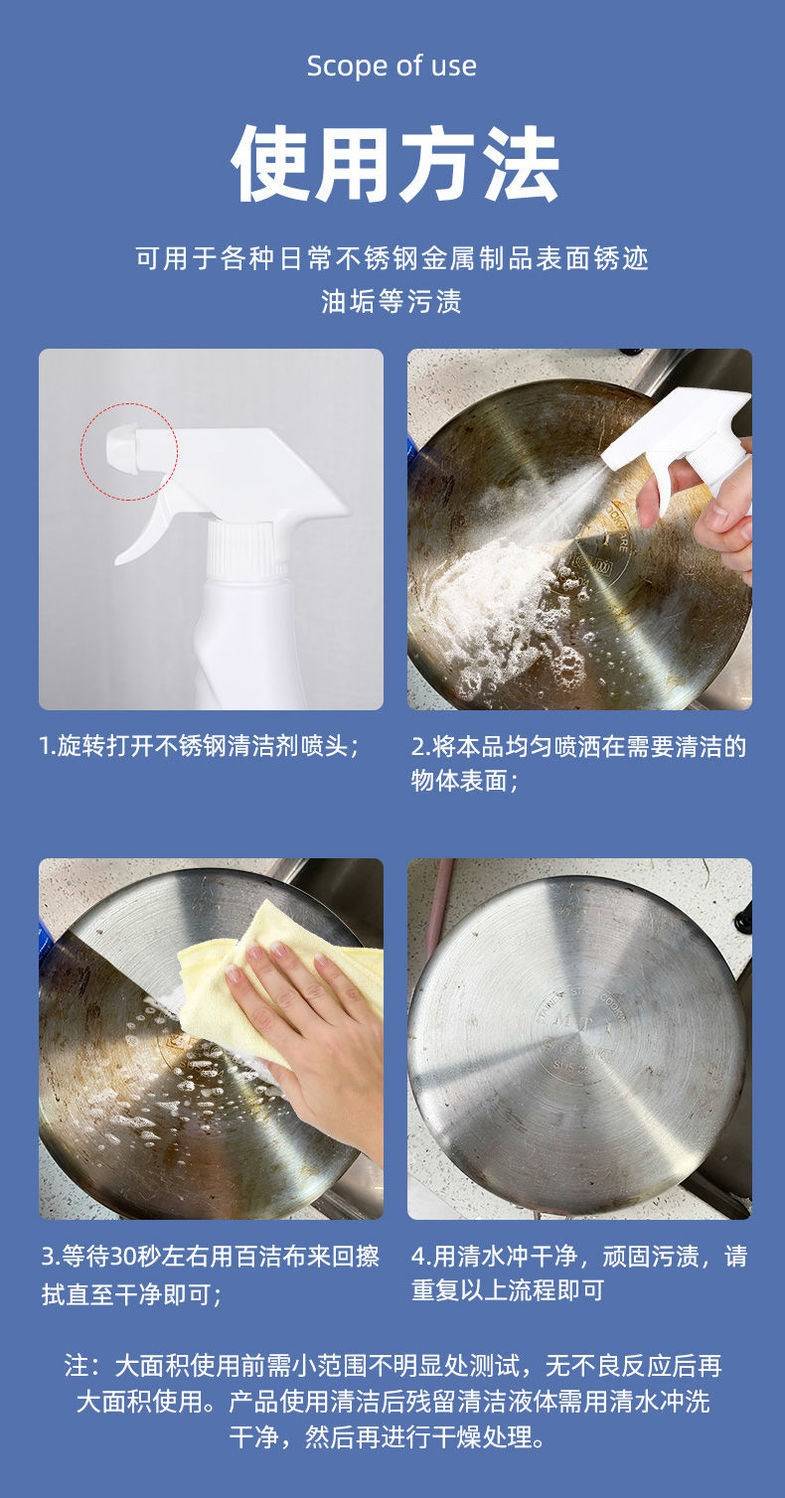 Scope of use

使用方法

可用于各种日常不锈钢金属制品表面锈迹油垢等污渍

1.旋转打开不锈钢清洁剂喷头；

2.将本品均匀喷洒在需要清洁的物体表面；

3.等待30秒左右用百洁布来回擦拭直至干净即可；

4.用清水冲干净，顽固污渍，请重复以上流程即可

注：大面积使用前需小范围不明显处测试，无不良反应后再大面积使用。产品使用清洁后残留清洁液体需用清水冲洗干净，然后再进行干燥处理。