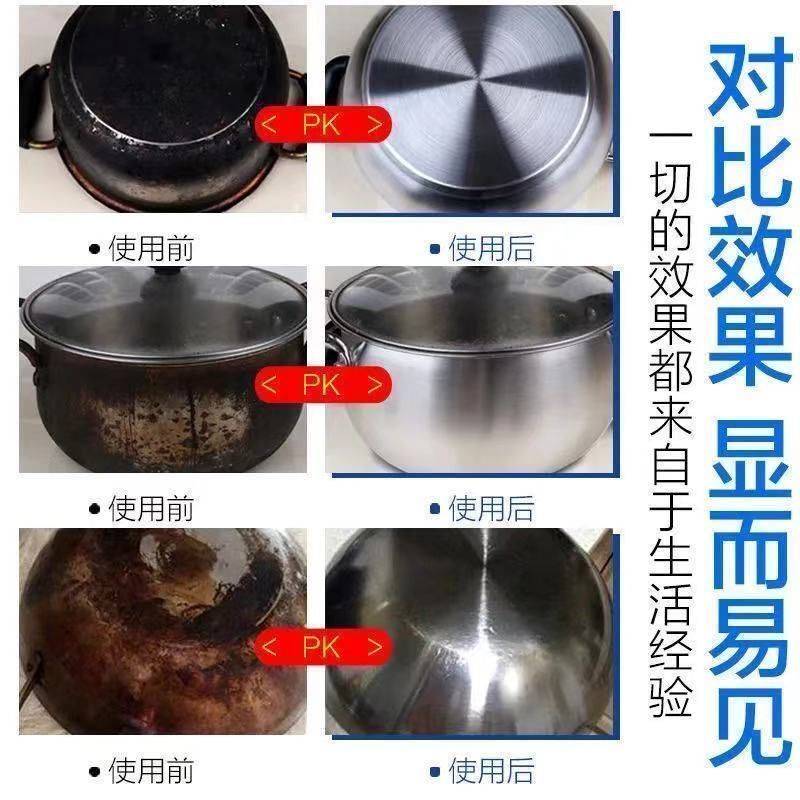 < PK >

• 使用前

• 使用后

< PK >

• 使用前

• 使用后

< PK >

• 使用前

• 使用后

一切的效果都来自于生活经验

对比效果 显而易见