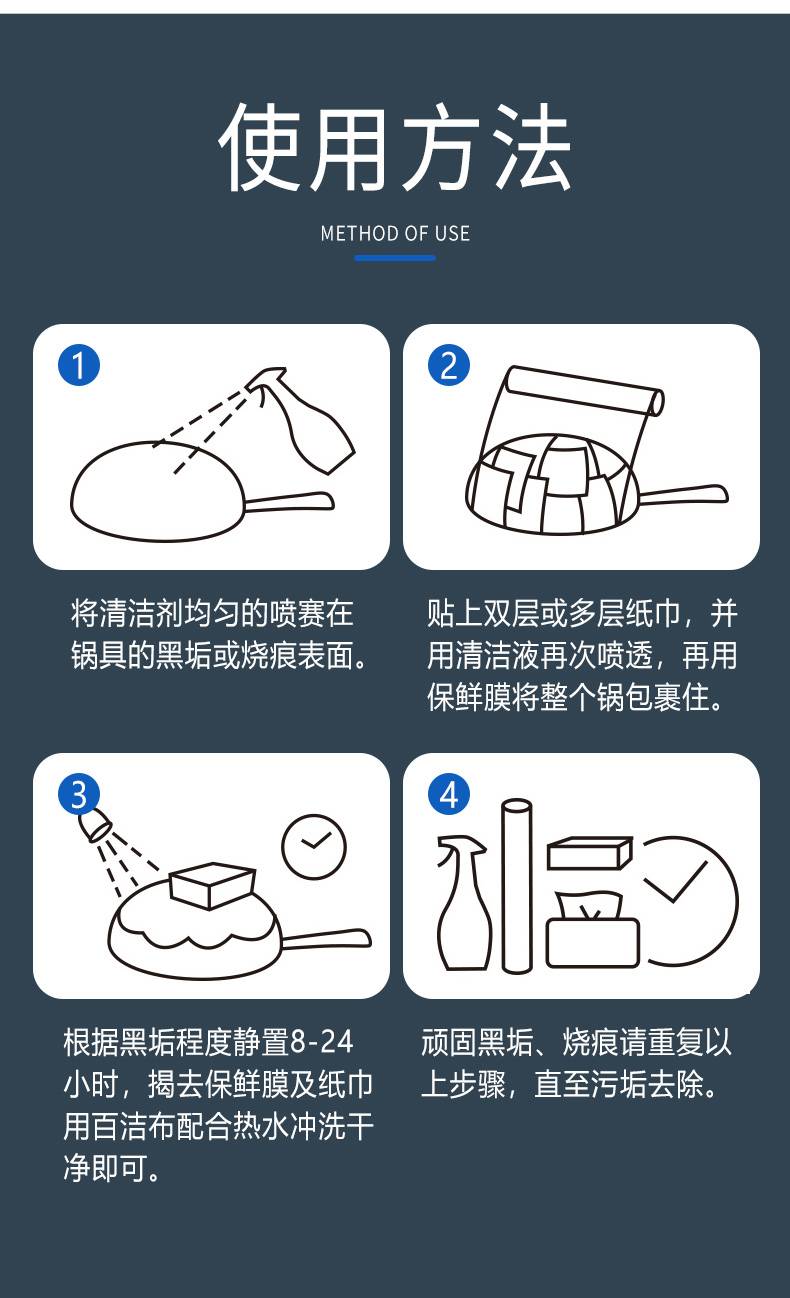 使用方法

METHOD OF USE

1

将清洁剂均匀的喷赛在锅具的黑垢或烧痕表面。

2

贴上双层或多层纸巾，并用清洁液再次喷透，再用保鲜膜将整个锅包裹住。

3

根据黑垢程度静置8-24小时，揭去保鲜膜及纸巾用百洁布配合热水冲洗干净即可。

4

顽固黑垢、烧痕请重复以上步骤，直至污垢去除。