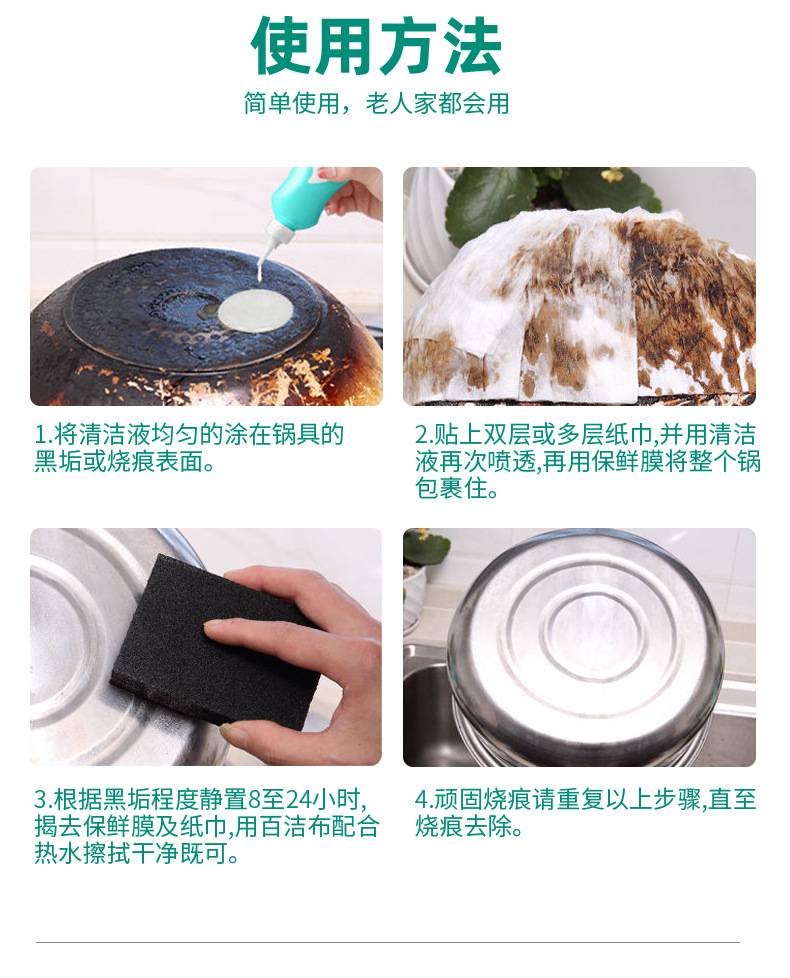 使用方法

简单使用，老人家都会用

1.将清洁液均匀的涂在锅具的黑垢或烧痕表面。

2.贴上双层或多层纸巾,并用清洁液再次喷透,再用保鲜膜将整个锅包裹住。

3.根据黑垢程度静置8至24小时,揭去保鲜膜及纸巾,用百洁布配合热水擦拭干净既可。

4.顽固烧痕请重复以上步骤,直至烧痕去除。