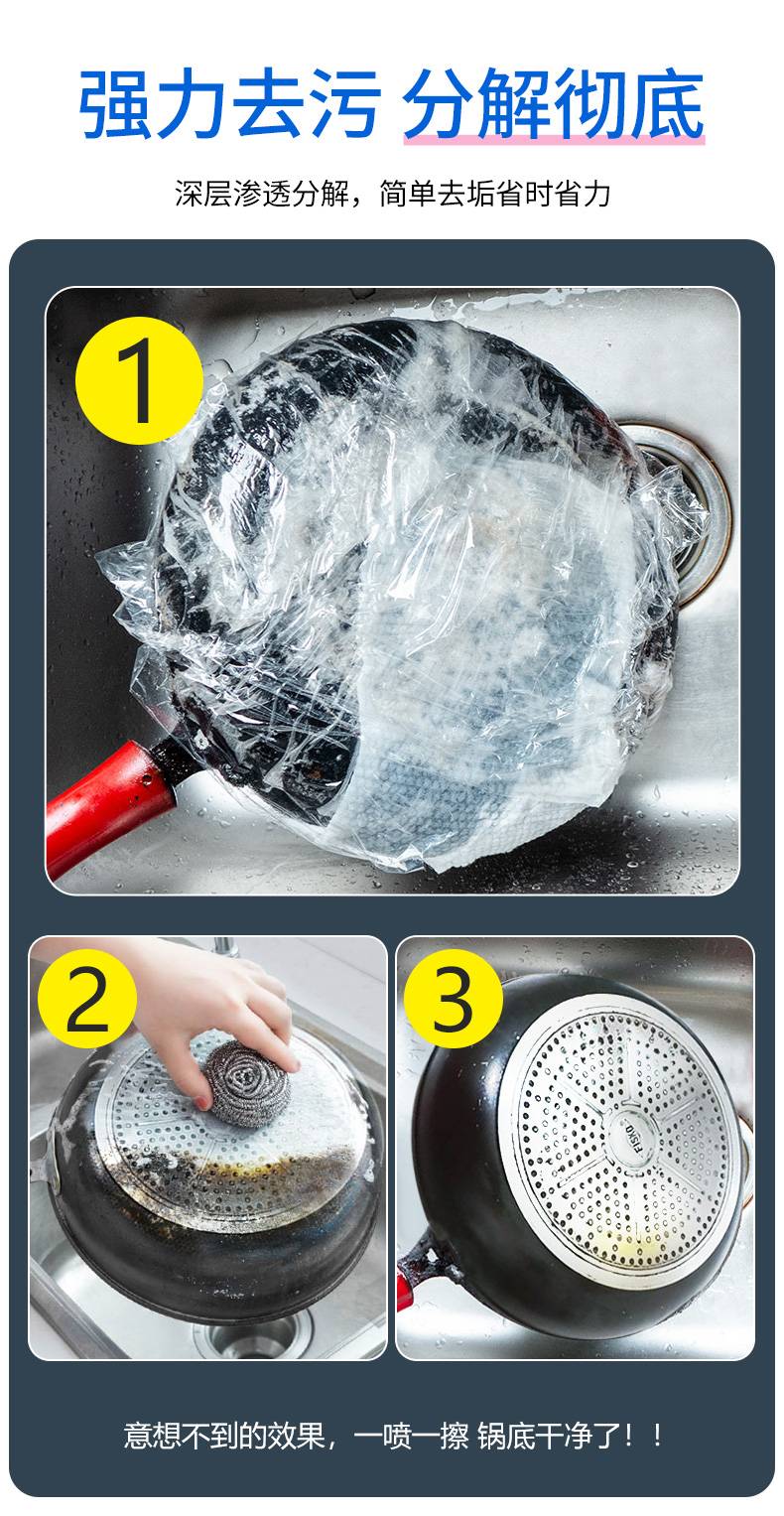 强力去污 分解彻底

深层渗透分解，简单去垢省时省力

1

2

3

意想不到的效果，一喷一擦 锅底干净了！！