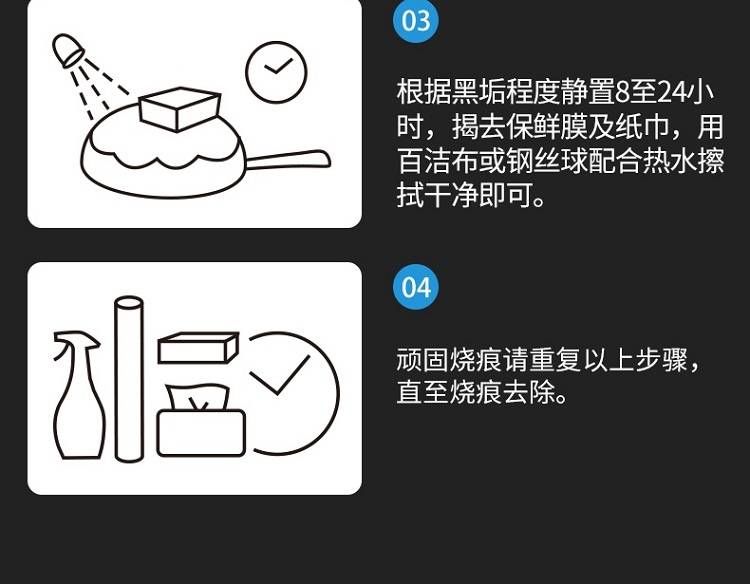 03

根据黑垢程度静置8至24小时，揭去保鲜膜及纸巾，用百洁布或钢丝球配合热水擦拭干净即可。

04

顽固烧痕请重复以上步骤，直至烧痕去除。