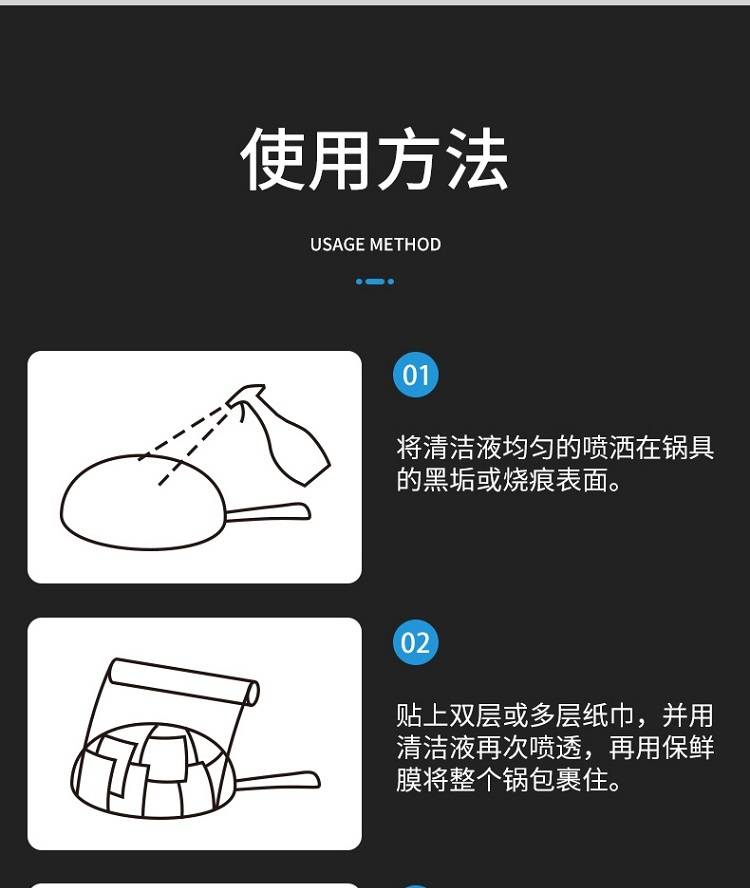 使用方法

USAGE METHOD

01

将清洁液均匀的喷洒在锅具的黑垢或烧痕表面。

02

贴上双层或多层纸巾，并用清洁液再次喷透，再用保鲜膜将整个锅包裹住。