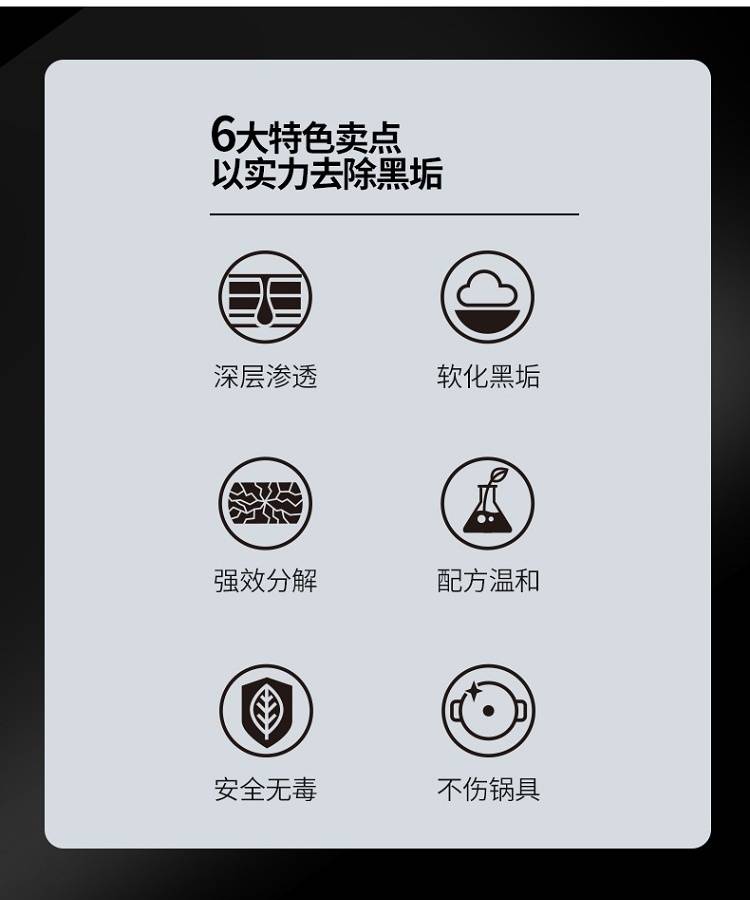 6大特色卖点
以实力去除黑垢

深层渗透

软化黑垢

强效分解

配方温和

安全无毒

不伤锅具