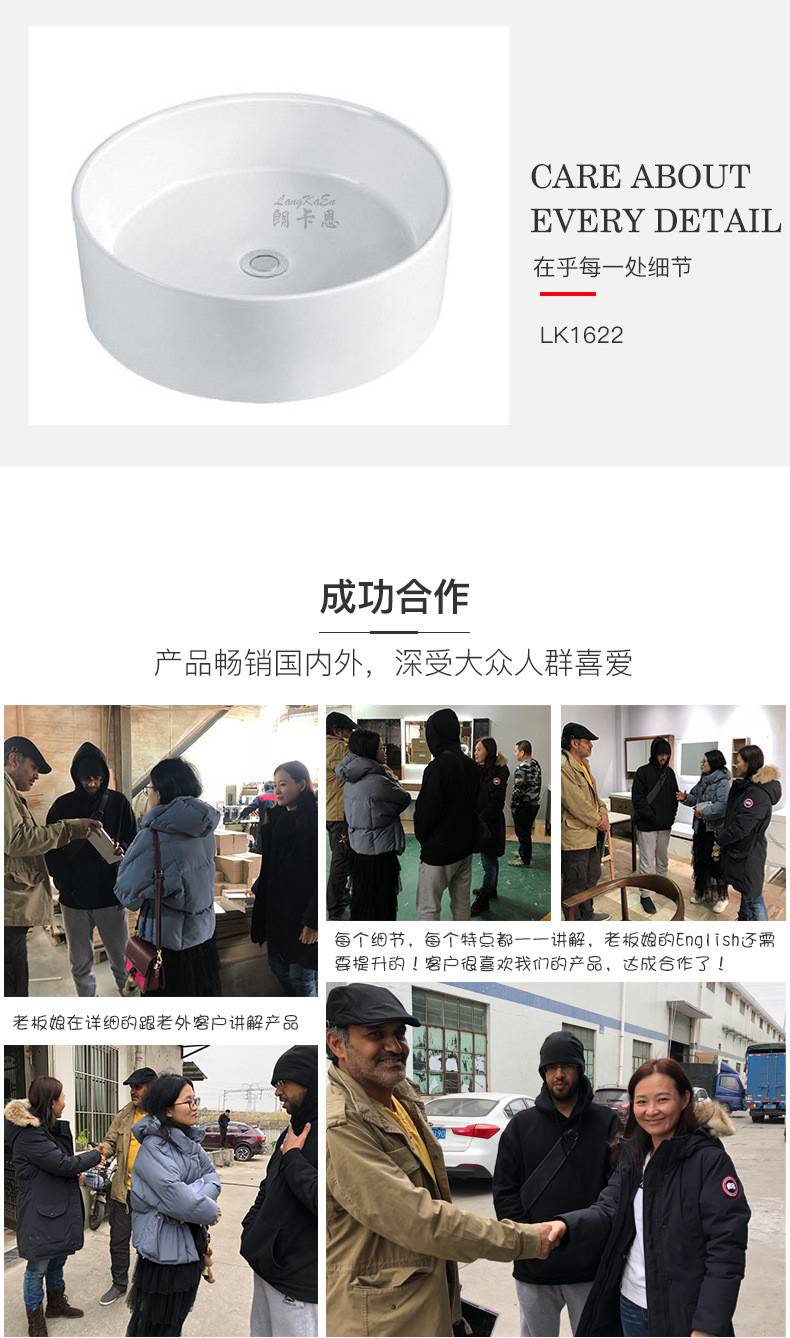 LangKaEn
朗卡恩

CARE ABOUT EVERY DETAIL

在乎每一处细节

LK1622

成功合作

产品畅销国内外，深受大众人群喜爱

每个细节，每个特点都一一讲解，老板娘的English还需要提升的！客户很喜欢我们的产品，达成合作了！

老板娘在详细的跟老外客户讲解产品