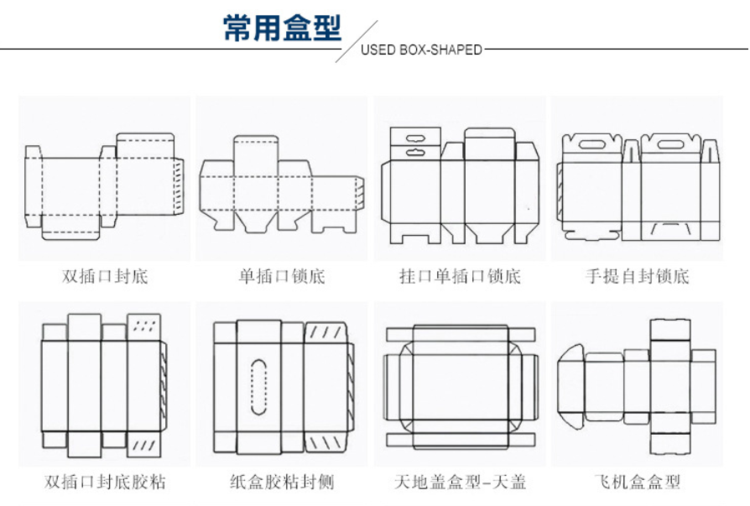 常用盒型

USED BOX-SHAPED

双插口封底

单插口锁底

挂口单插口锁底

手提自封锁底

双插口封底胶粘

纸盒胶粘封侧

天地盖盒型-天盖

飞机盒盒型