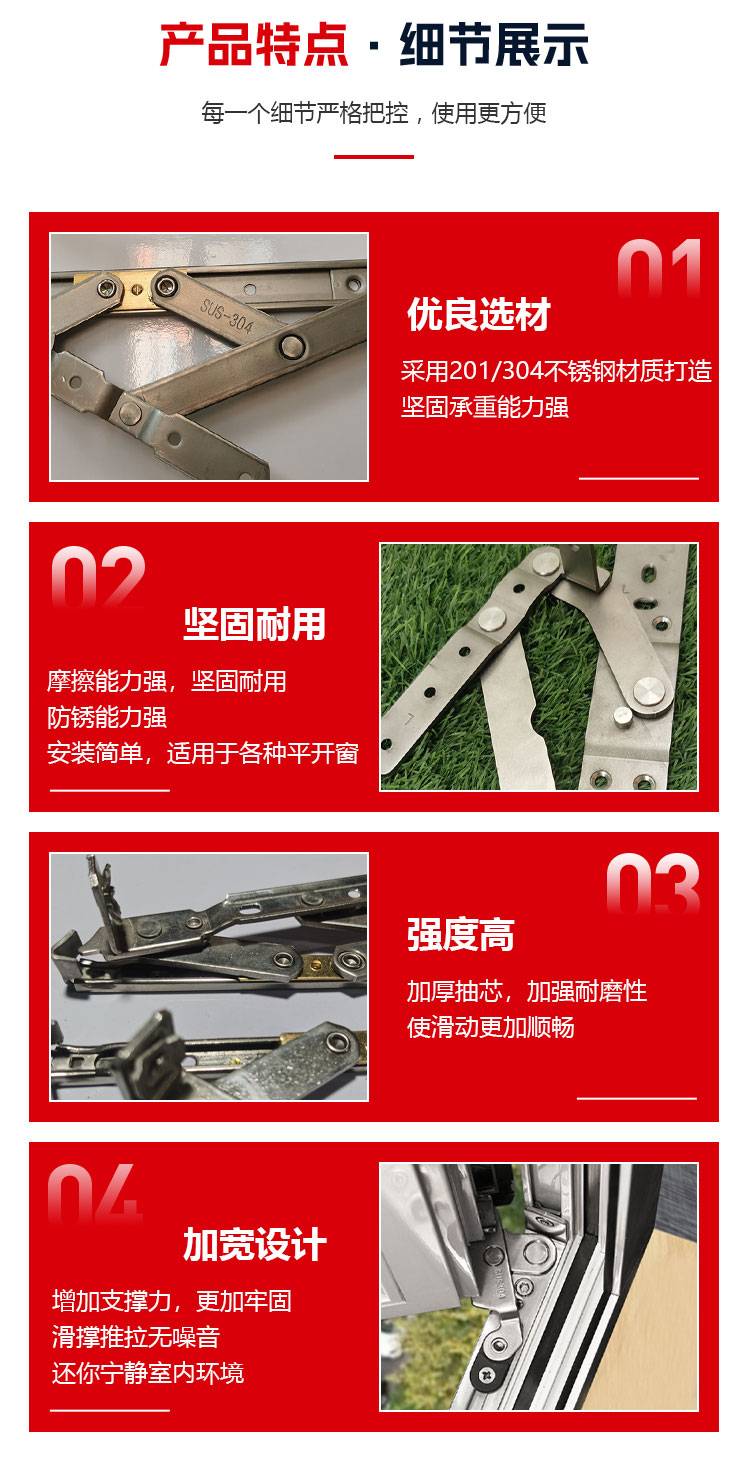 产品特点 · 细节展示

每一个细节严格把控，使用更方便

SUS-304

01

优良选材

采用201/304不锈钢材质打造
坚固承重能力强

02

坚固耐用

摩擦能力强，坚固耐用
防锈能力强
安装简单，适用于各种平开窗

03

强度高

加厚抽芯，加强耐磨性
使滑动更加顺畅

04

加宽设计

增加支撑力，更加牢固
滑撑推拉无噪音
还你宁静室内环境