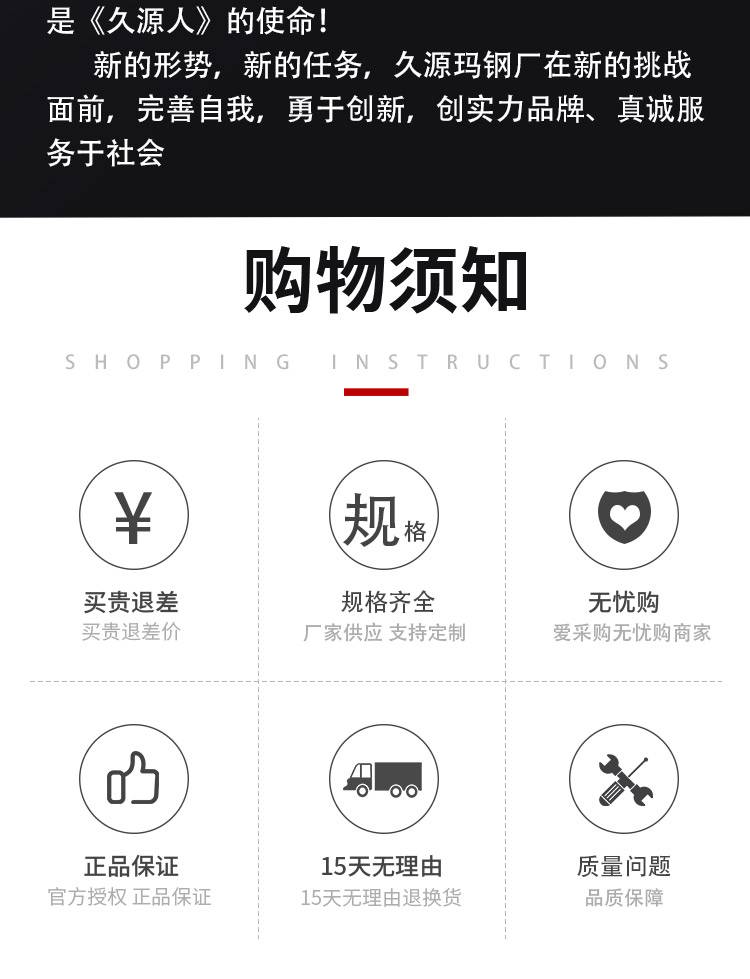 是《久源人》的使命！

新的形势，新的任务，久源玛钢厂在新的挑战面前，完善自我，勇于创新，创实力品牌、真诚服务于社会

购物须知

SHOPPING INSTRUCTIONS

¥

买贵退差
买贵退差价

规格

规格齐全
厂家供应 支持定制

无忧购
爱采购无忧购商家

正品保证
官方授权 正品保证

15天无理由
15天无理由退换货

质量问题
品质保障