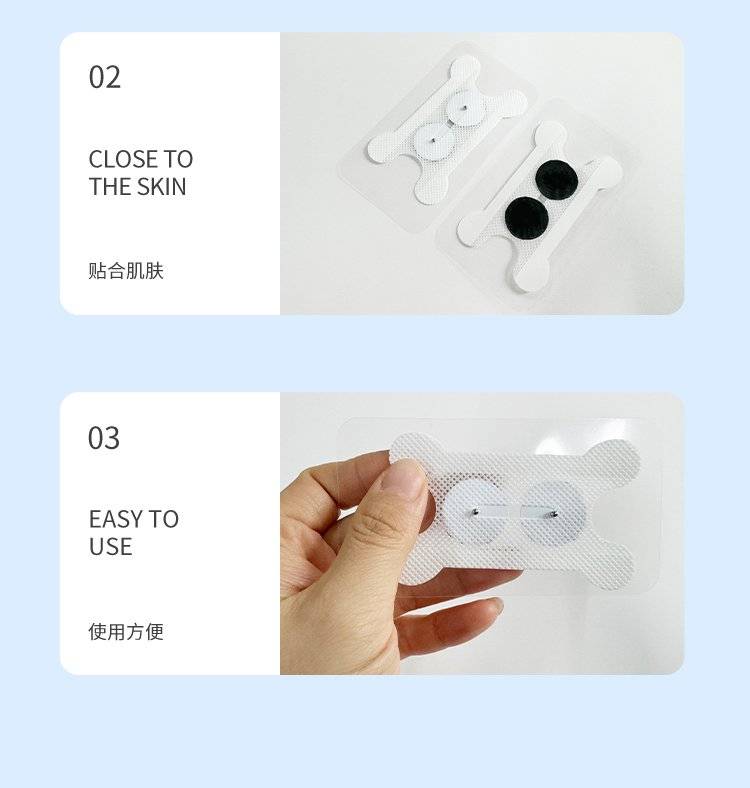 02

CLOSE TO THE SKIN

贴合肌肤

03

EASY TO USE

使用方便