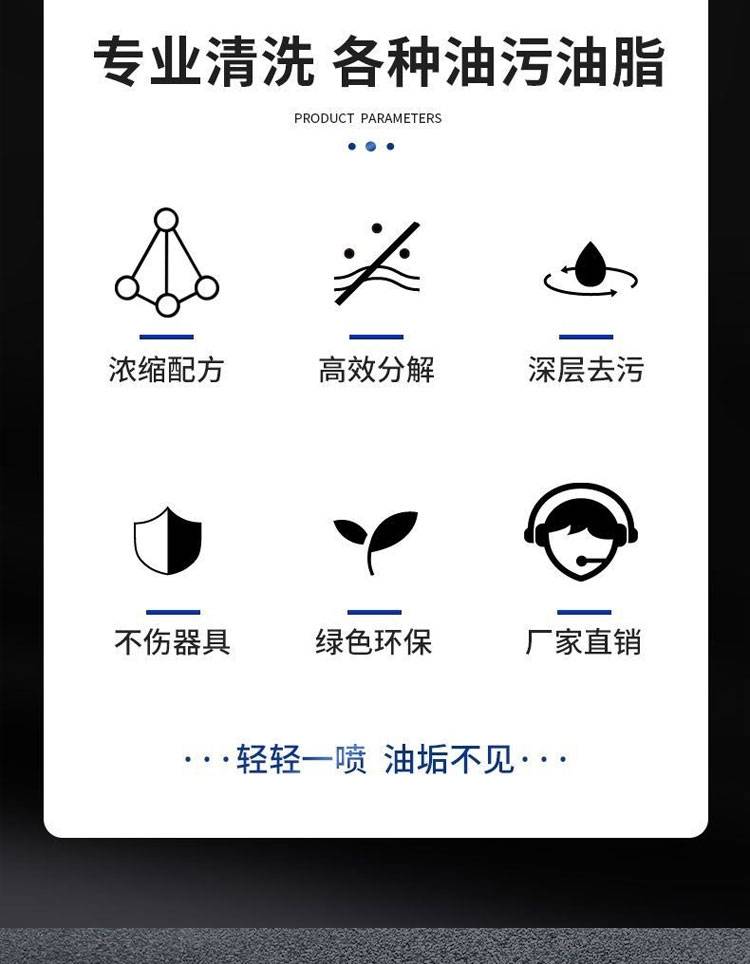 专业清洗 各种油污油脂

PRODUCT PARAMETERS

浓缩配方

高效分解

深层去污

不伤器具

绿色环保

厂家直销

···轻轻一喷 油垢不见···