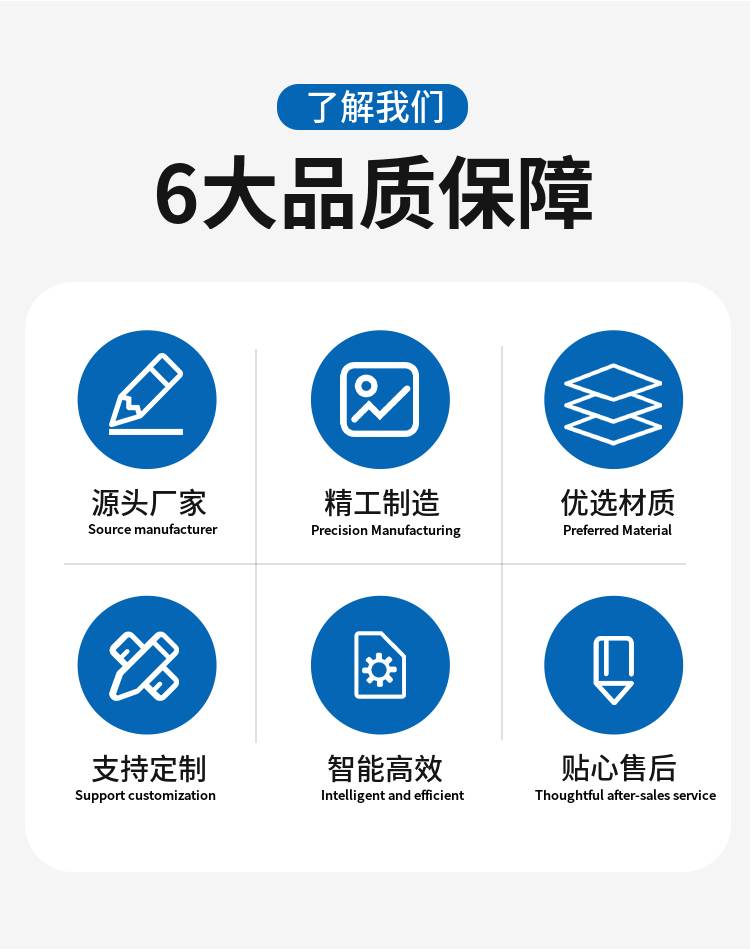 了解我们

6大品质保障

源头厂家
Source manufacturer

精工制造
Precision Manufacturing

优选材质
Preferred Material

支持定制
Support customization

智能高效
Intelligent and efficient

贴心售后
Thoughtful after-sales service