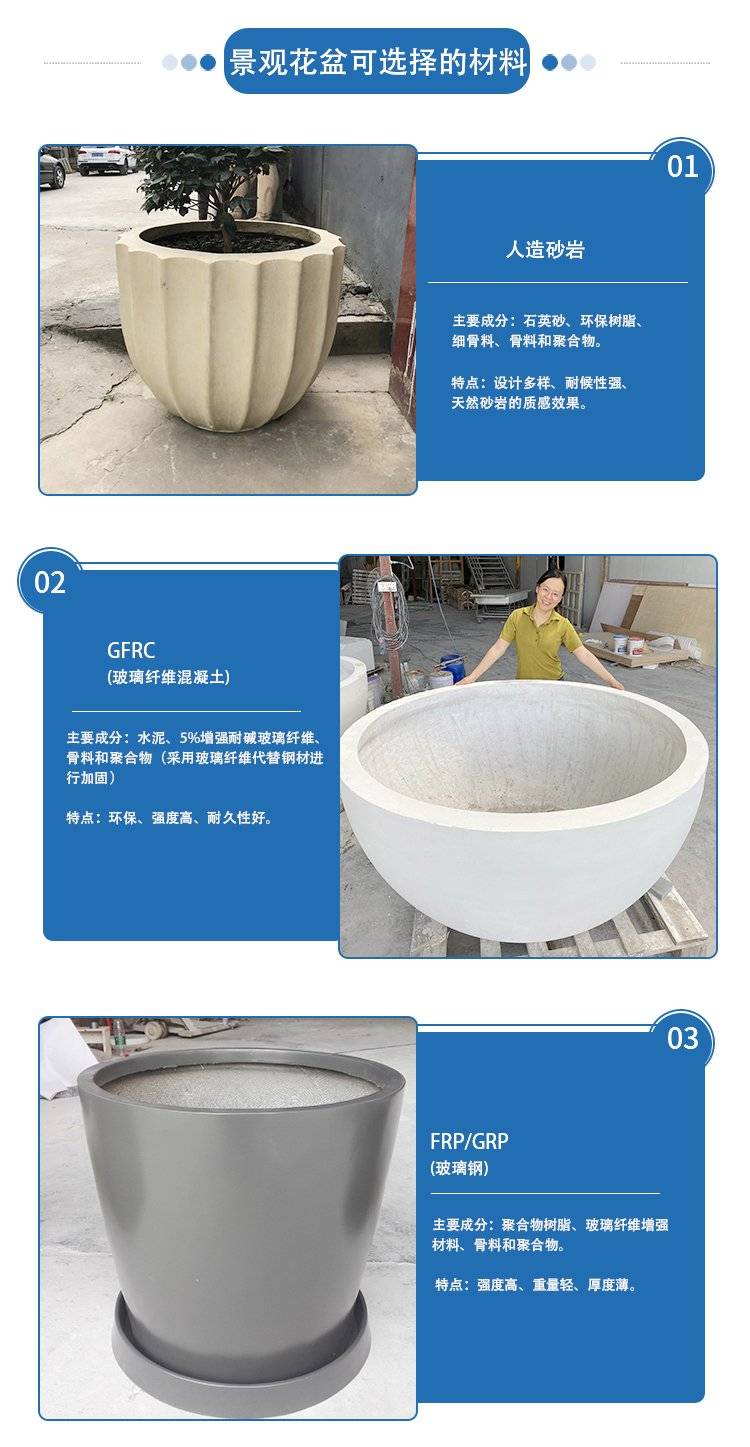 景观花盆可选择的材料

01

人造砂岩

主要成分：石英砂、环保树脂、细骨料、骨料和聚合物。

特点：设计多样、耐候性强、天然砂岩的质感效果。

02

GFRC
(玻璃纤维混凝土)

主要成分：水泥、5%增强耐碱玻璃纤维、骨料和聚合物（采用玻璃纤维代替钢材进行加固）

特点：环保、强度高、耐久性好。

03

FRP/GRP
(玻璃钢)

主要成分：聚合物树脂、玻璃纤维增强材料、骨料和聚合物。

特点：强度高、重量轻、厚度薄。