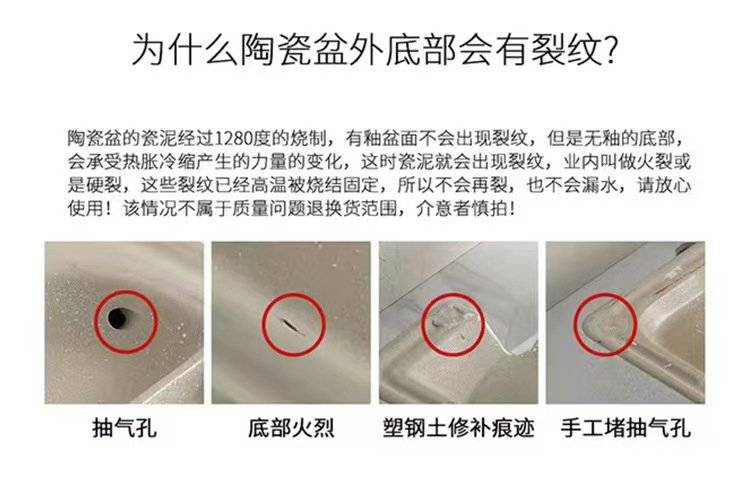 为什么陶瓷盆外底部会有裂纹?

陶瓷盆的瓷泥经过1280度的烧制，有釉盆面不会出现裂纹，但是无釉的底部，会承受热胀冷缩产生的力量的变化，这时瓷泥就会出现裂纹，业内叫做火裂或是硬裂，这些裂纹已经高温被烧结固定，所以不会再裂，也不会漏水，请放心使用！该情况不属于质量问题退换货范围，介意者慎拍！

抽气孔

底部火烈

塑钢土修补痕迹

手工堵抽气孔