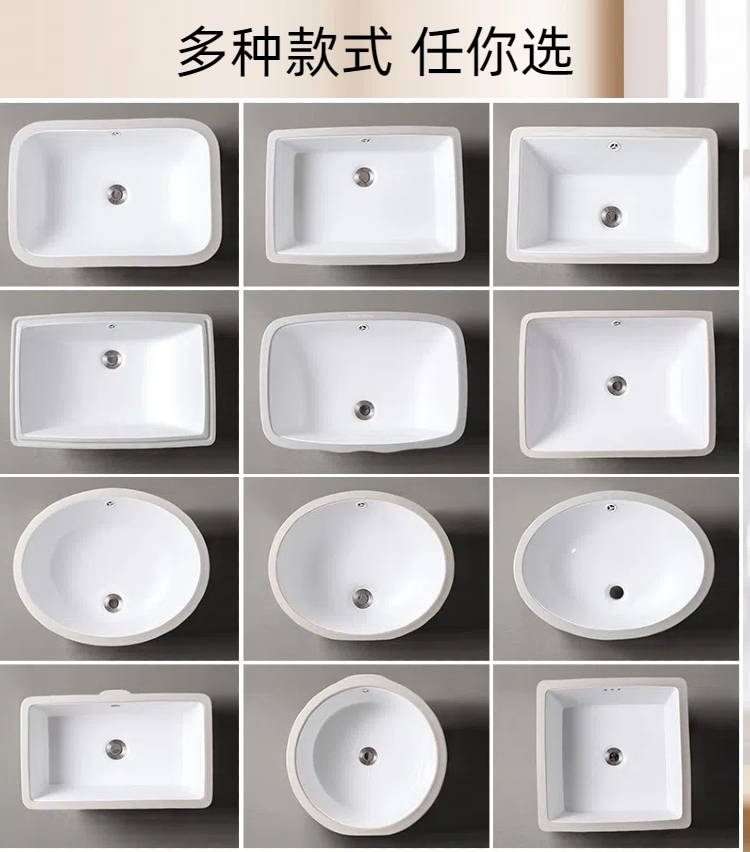 多种款式 任你选