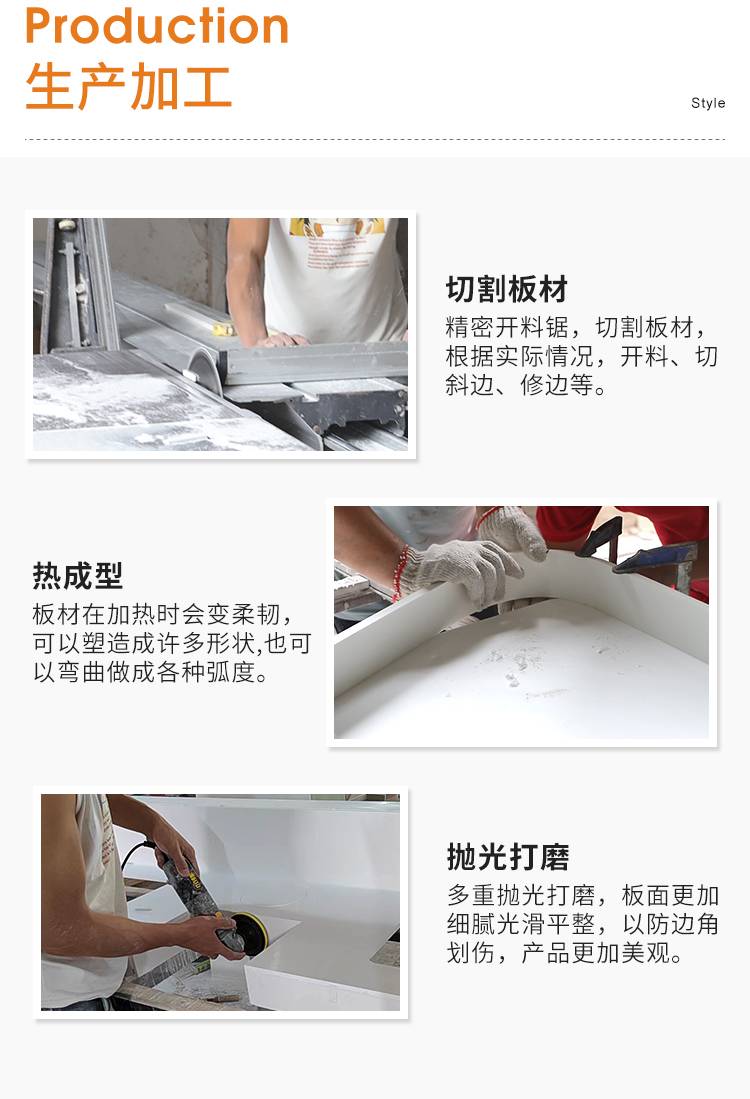 Production
生产加工

Style

切割板材
精密开料锯，切割板材，根据实际情况，开料、切斜边、修边等。

热成型
板材在加热时会变柔韧，可以塑造成许多形状,也可以弯曲做成各种弧度。

抛光打磨
多重抛光打磨，板面更加细腻光滑平整，以防边角划伤，产品更加美观。