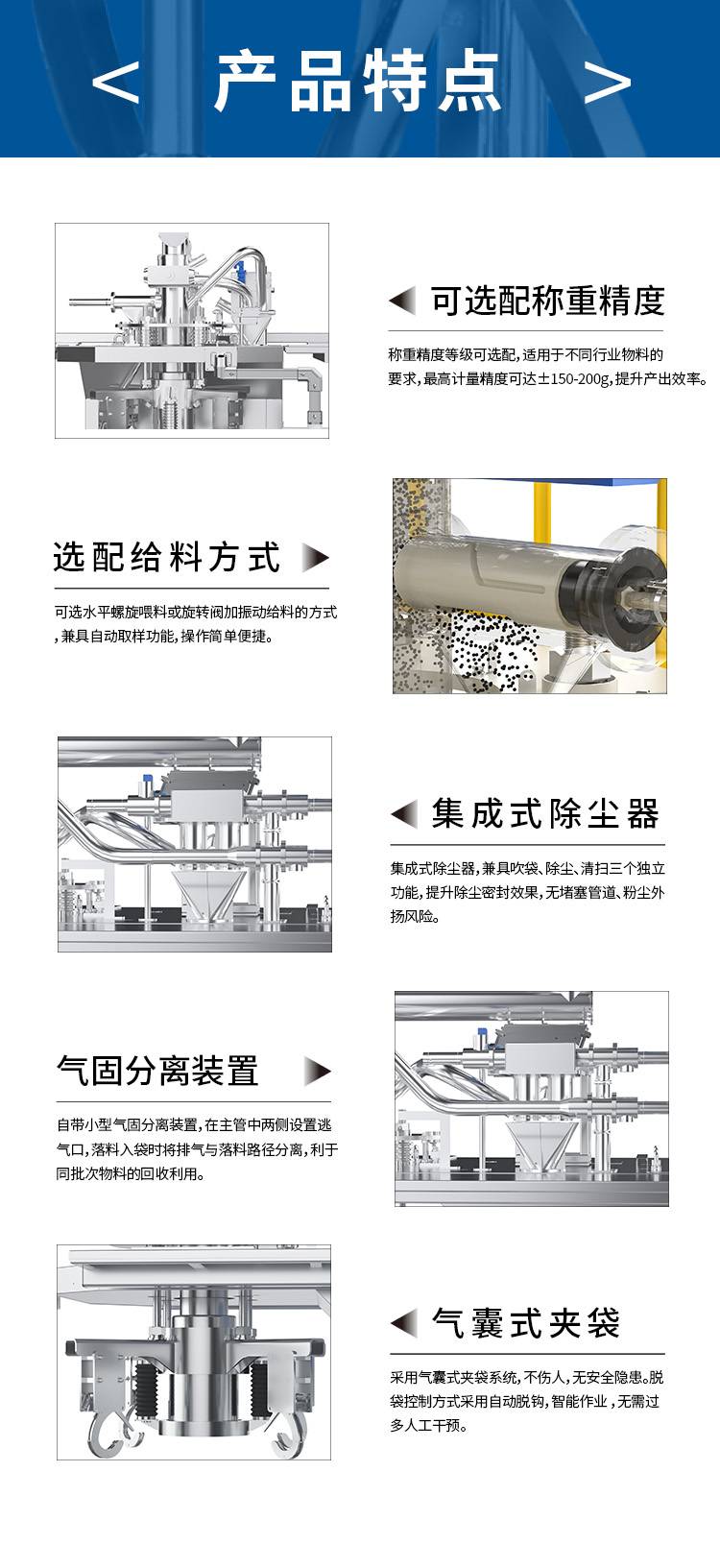 < 产品特点 >

可选配称重精度

称重精度等级可选配，适用于不同行业物料的要求，最高计量精度可达±150-200g，提升产出效率。

选配给料方式

可选水平螺旋喂料或旋转阀加振动给料的方式，兼具自动取样功能，操作简单便捷。

集成式除尘器

集成式除尘器，兼具吹袋、除尘、清扫三个独立功能，提升除尘密封效果，无堵塞管道、粉尘外扬风险。

气固分离装置

自带小型气固分离装置，在主管中两侧设置逃气口，落料入袋时将排气与落料路径分离，利于同批次物料的回收利用。

气囊式夹袋

采用气囊式夹袋系统，不伤人，无安全隐患。脱袋控制方式采用自动脱钩，智能作业，无需过多人工干预。