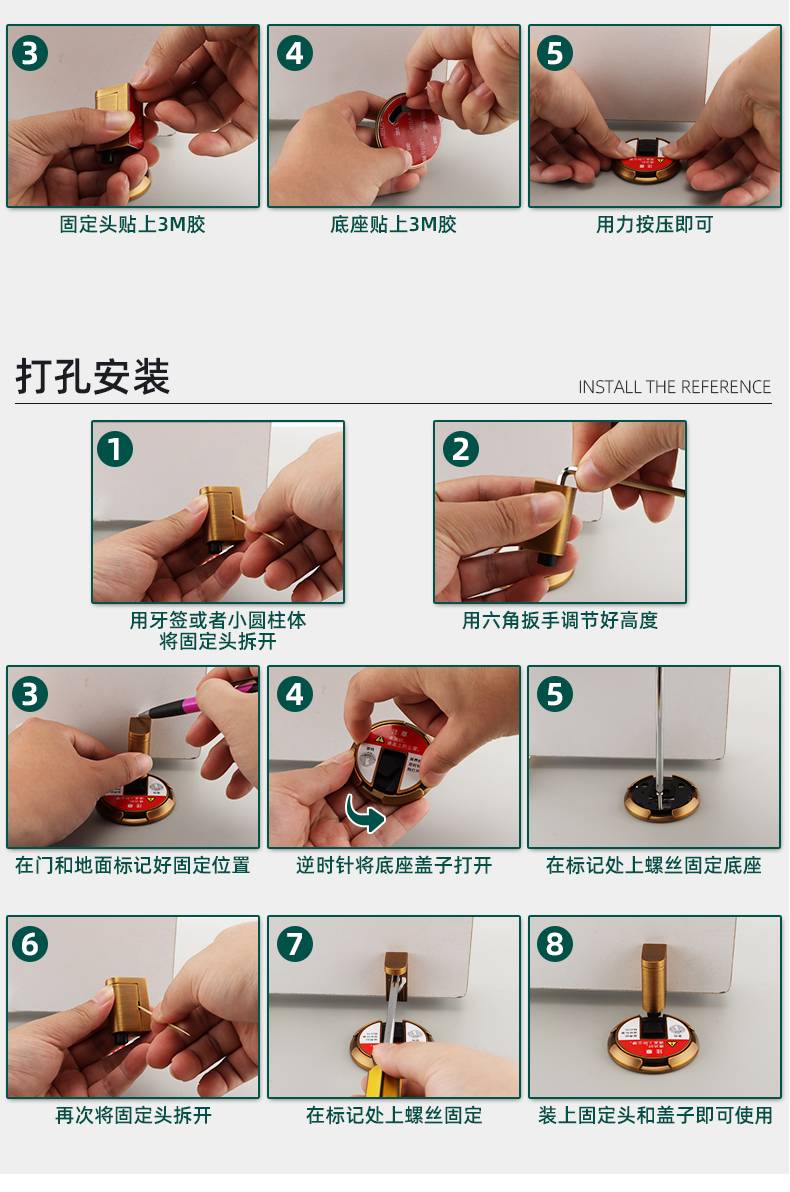 3
固定头贴上3M胶

4
底座贴上3M胶

5
用力按压即可

打孔安装
INSTALL THE REFERENCE

1
用牙签或者小圆柱体将固定头拆开

2
用六角扳手调节好高度

3
在门和地面标记好固定位置

4
逆时针将底座盖子打开

5
在标记处上螺丝固定底座

6
再次将固定头拆开

7
在标记处上螺丝固定

8
装上固定头和盖子即可使用