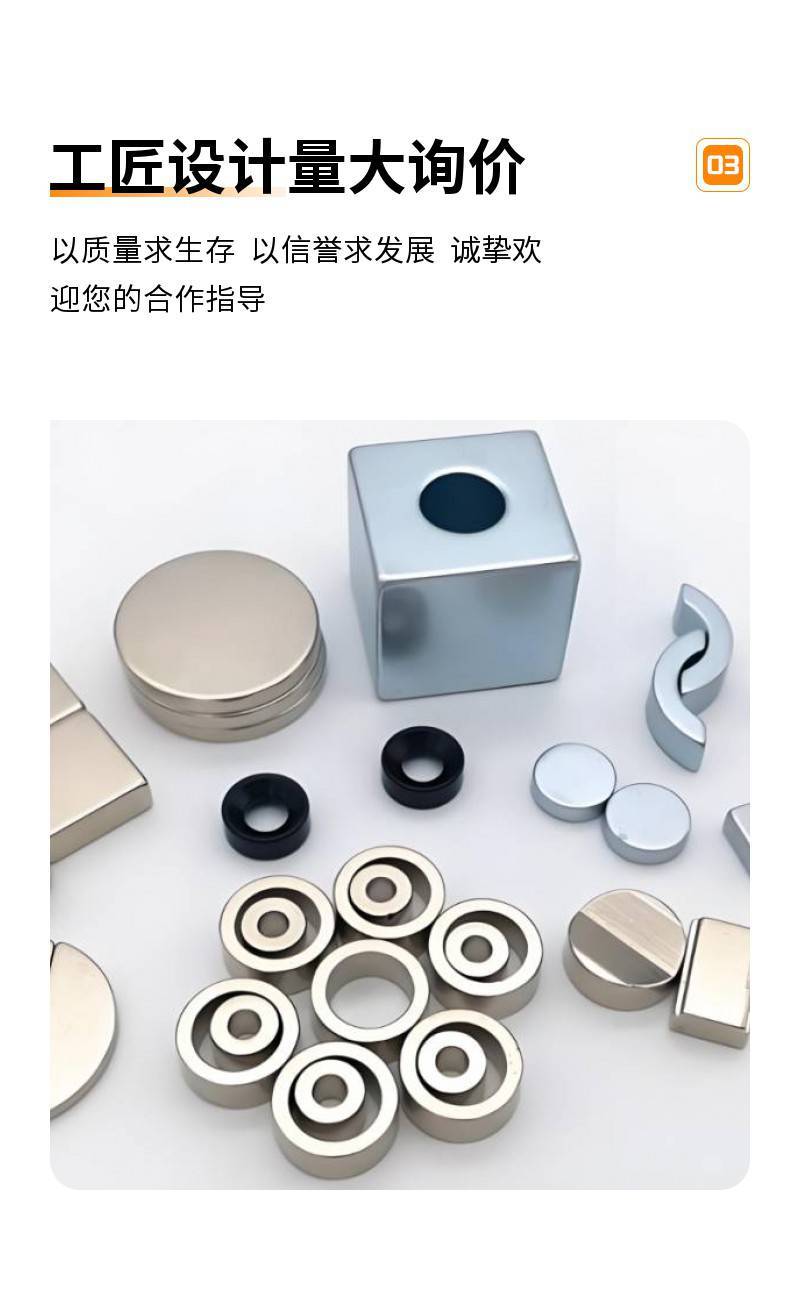 工匠设计量大询价

03

以质量求生存 以信誉求发展 诚挚欢迎您的合作指导