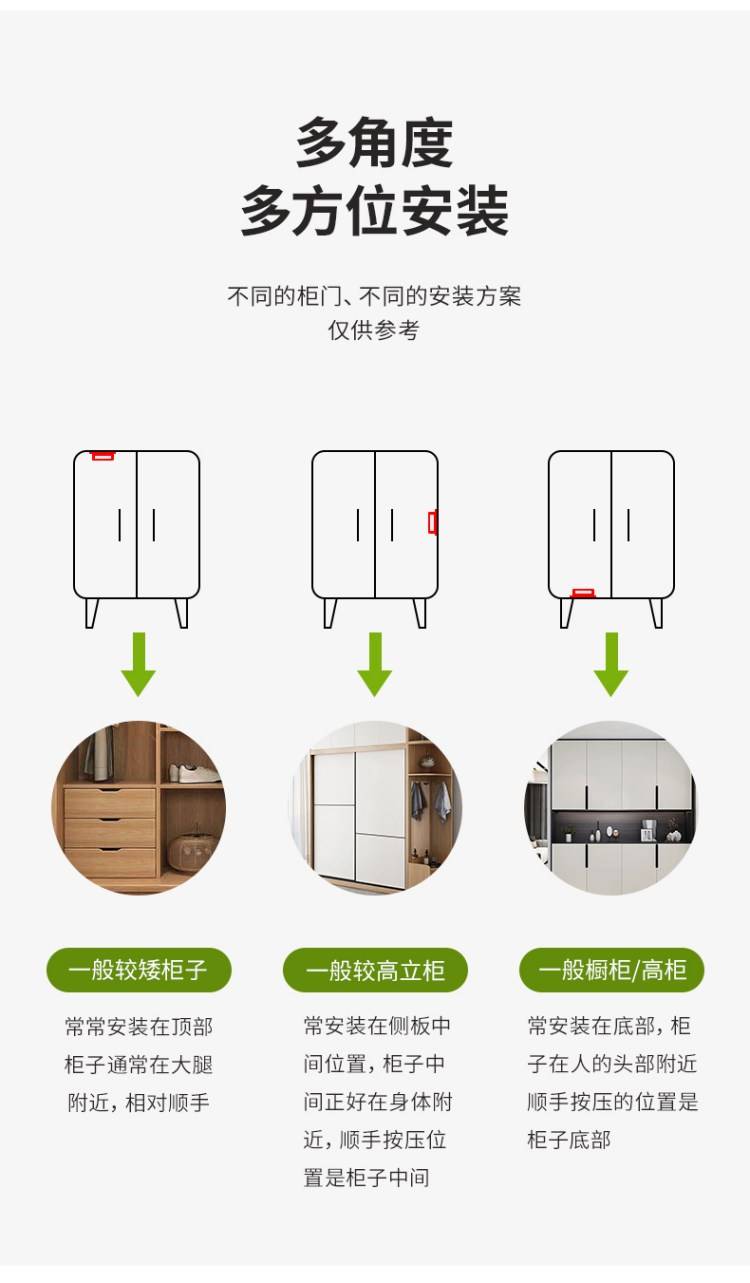 多角度
多方位安装

不同的柜门、不同的安装方案
仅供参考

一般较矮柜子

常常安装在顶部柜子通常在大腿附近，相对顺手

一般较高立柜

常安装在侧板中间位置，柜子中间正好在身体附近，顺手按压位置是柜子中间

一般橱柜/高柜

常安装在底部，柜子在人的头部附近顺手按压的位置是柜子底部