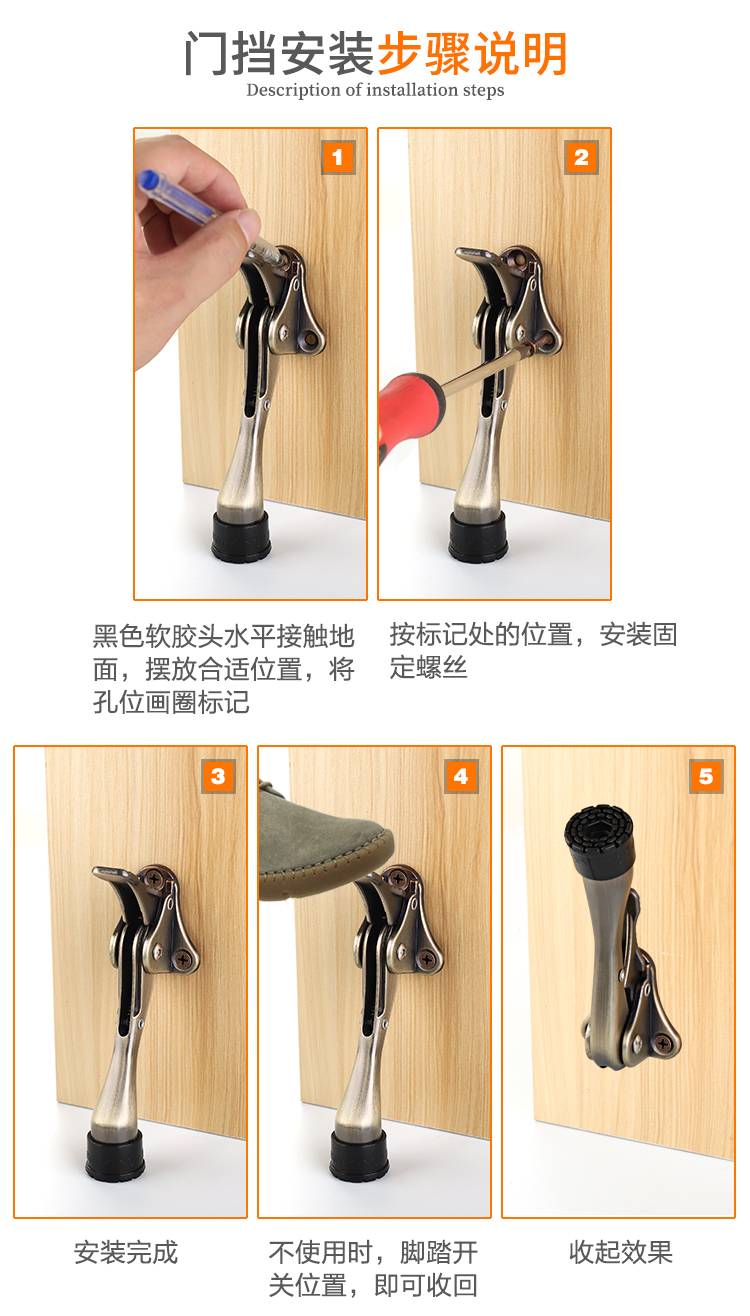 门挡安装步骤说明
Description of installation steps

1

2

黑色软胶头水平接触地面，摆放合适位置，将孔位画圈标记

按标记处的位置，安装固定螺丝

3

4

5

安装完成

不使用时，脚踏开关位置，即可收回

收起效果