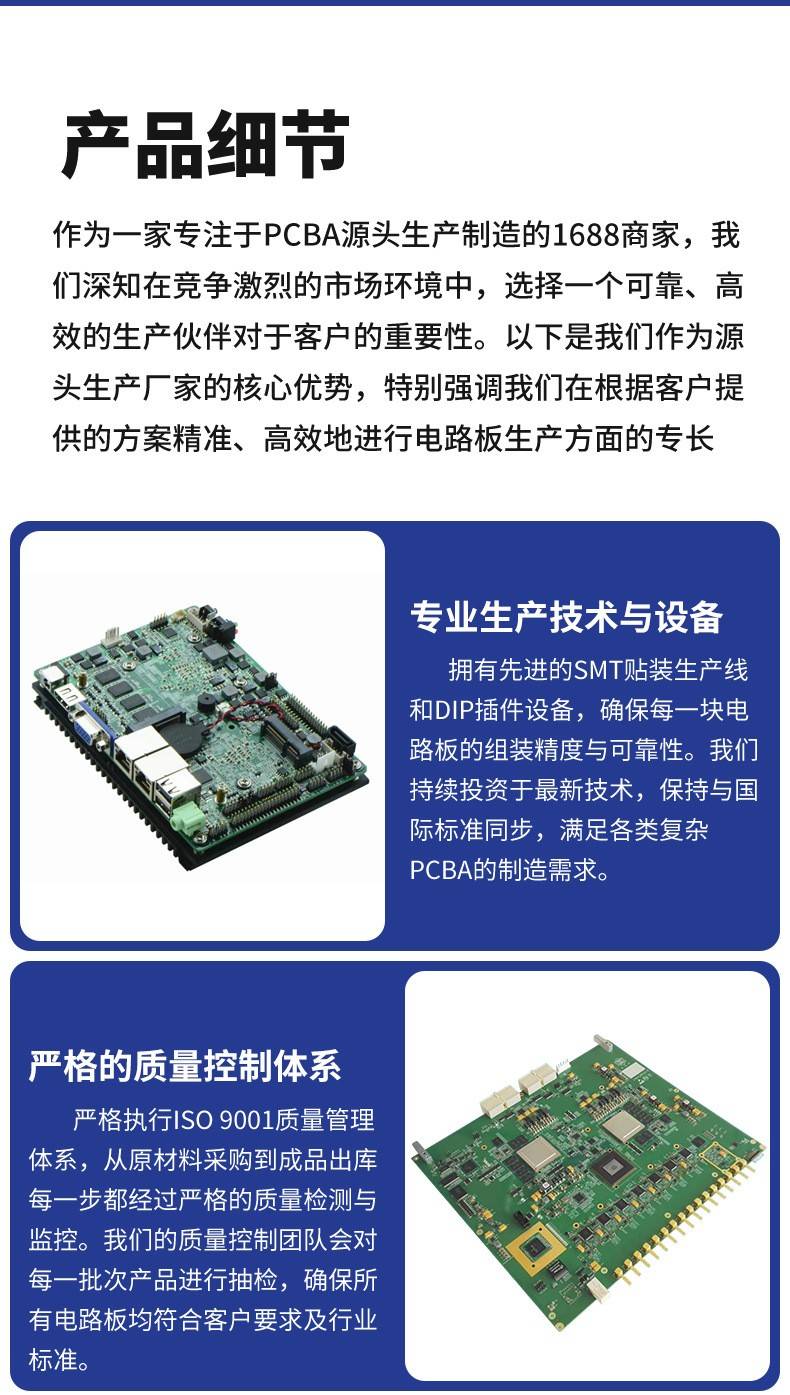 产品细节

作为一家专注于PCBA源头生产制造的1688商家，我们深知在竞争激烈的市场环境中，选择一个可靠、高效的生产伙伴对于客户的重要性。以下是我们作为源头生产厂家的核心优势，特别强调我们在根据客户提供的方案精准、高效地进行电路板生产方面的专长

专业生产技术与设备

拥有先进的SMT贴装生产线和DIP插件设备，确保每一块电路板的组装精度与可靠性。我们持续投资于最新技术，保持与国际标准同步，满足各类复杂PCBA的制造需求。

严格的质量控制体系

严格执行ISO 9001质量管理体系，从原材料采购到成品出库每一步都经过严格的质量检测与监控。我们的质量控制团队会对每一批次产品进行抽检，确保所有电路板均符合客户要求及行业标准。