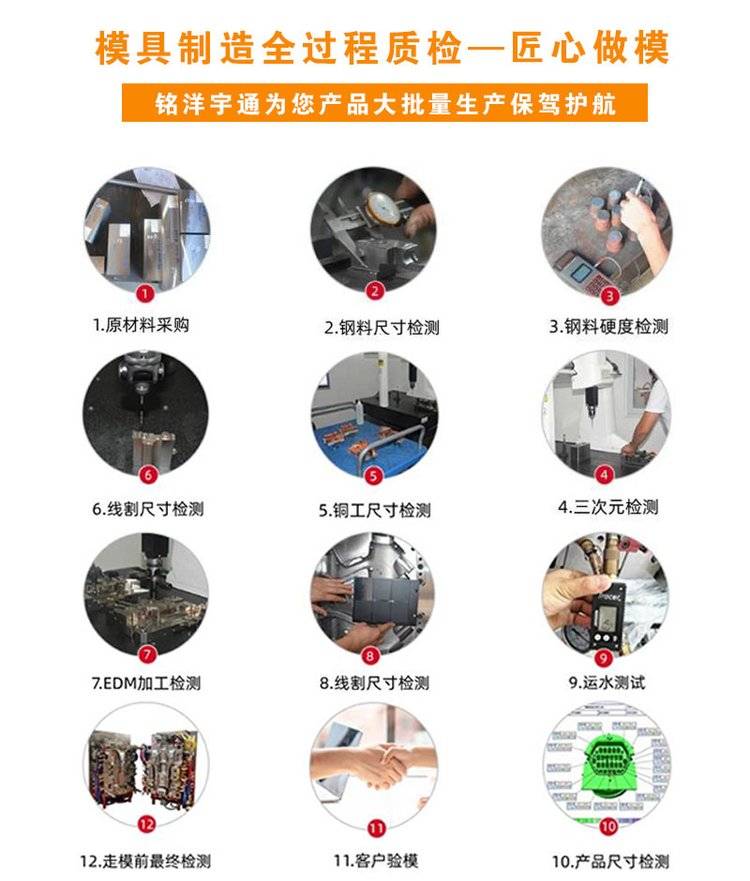 模具制造全过程质检—匠心做模

铭洋宇通为您产品大批量生产保驾护航

1

1.原材料采购

2

2.钢料尺寸检测

3

3.钢料硬度检测

6

6.线割尺寸检测

5

5.铜工尺寸检测

4

4.三次元检测

7

7.EDM加工检测

8

8.线割尺寸检测

9

9.运水测试

12

12.走模前最终检测

11

11.客户验模

10

10.产品尺寸检测