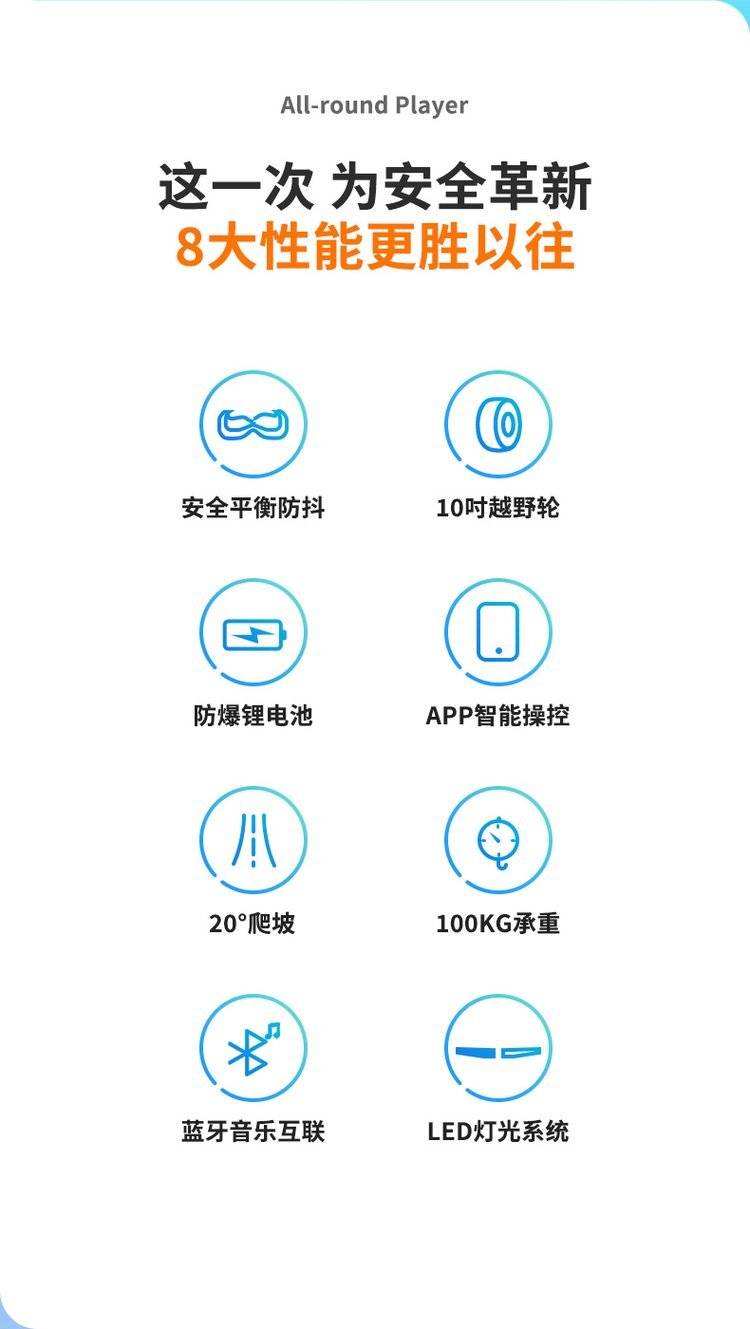 All-round Player

这一次 为安全革新
8大性能更胜以往

安全平衡防抖

10吋越野轮

防爆锂电池

APP智能操控

20°爬坡

100KG承重

蓝牙音乐互联

LED灯光系统