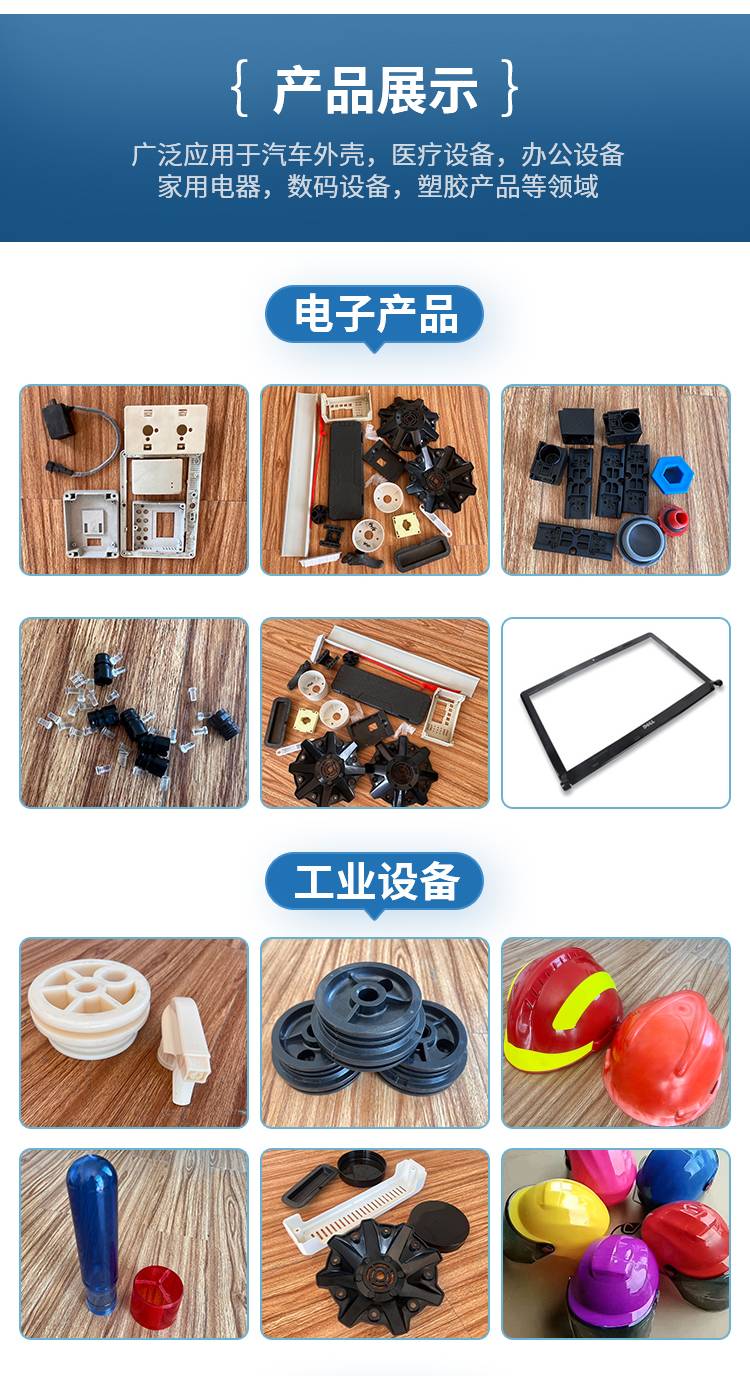 { 产品展示 }

广泛应用于汽车外壳，医疗设备，办公设备 家用电器，数码设备，塑胶产品等领域

电子产品

DELL

工业设备