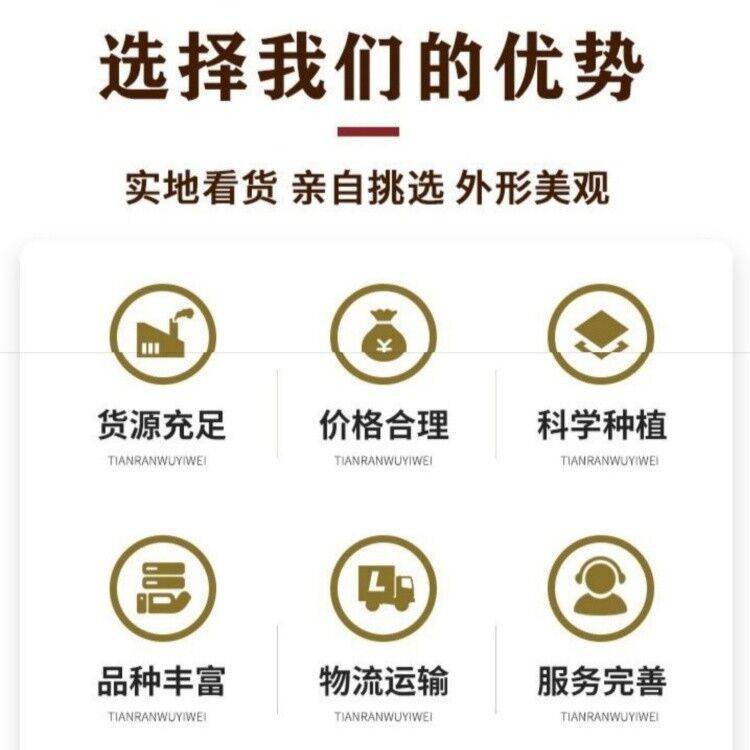 选择我们的优势

实地看货 亲自挑选 外形美观

货源充足
TIANRANWUYIWEI

价格合理
TIANRANWUYIWEI

科学种植
TIANRANWUYIWEI

品种丰富
TIANRANWUYIWEI

物流运输
TIANRANWUYIWEI

服务完善
TIANRANWUYIWEI