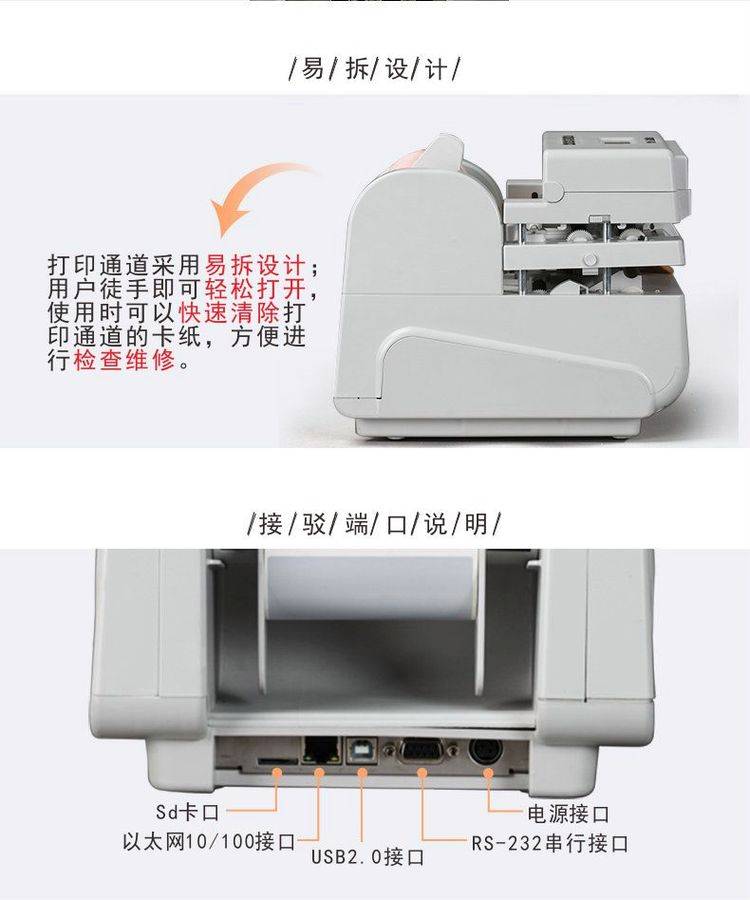 /易/拆/设/计/

打印通道采用易拆设计；用户徒手即可轻松打开，使用时可以快速清除打印通道的卡纸，方便进行检查维修。

/接/驳/端/口/说/明/

Sd卡口
以太网10/100接口
USB2.0接口
RS-232串行接口
电源接口