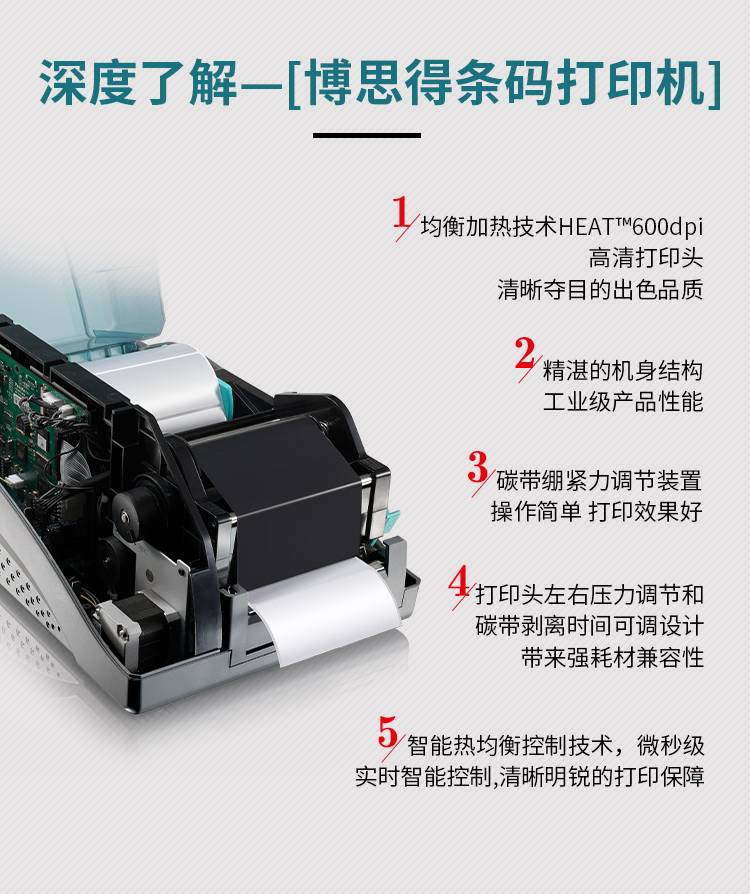 深度了解—[博思得条码打印机]

1 均衡加热技术HEAT™600dpi
高清打印头
清晰夺目的出色品质

2 精湛的机身结构
工业级产品性能

3 碳带绷紧力调节装置
操作简单 打印效果好

4 打印头左右压力调节和
碳带剥离时间可调设计
带来强耗材兼容性

5 智能热均衡控制技术，微秒级
实时智能控制,清晰明锐的打印保障