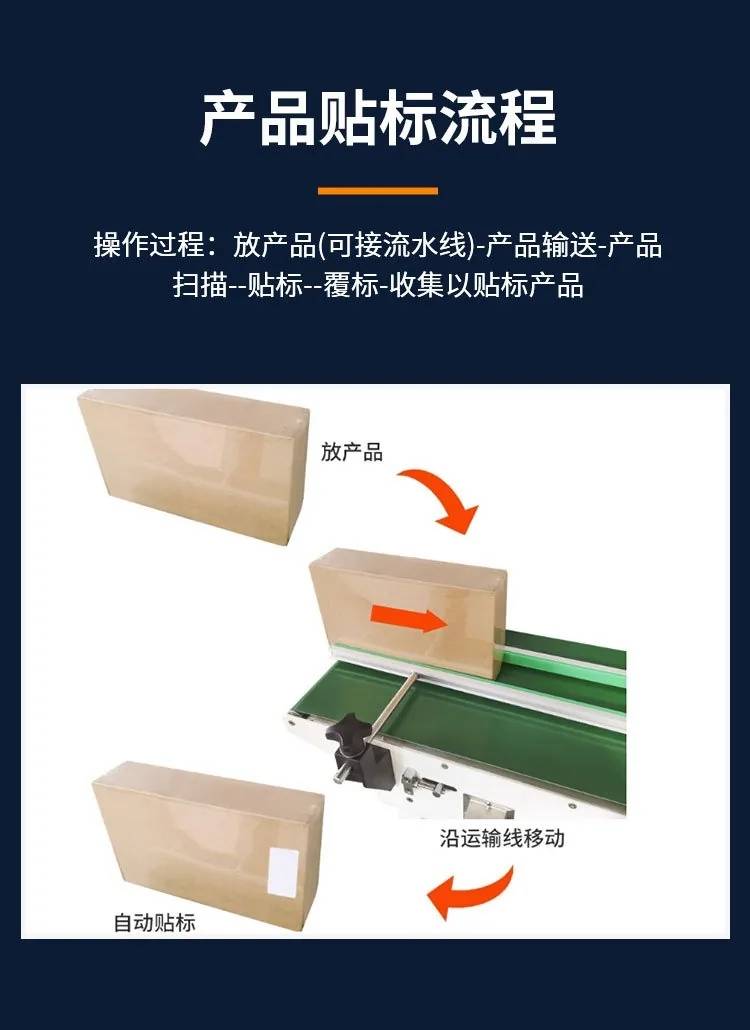 产品贴标流程

操作过程：放产品(可接流水线)-产品输送-产品扫描--贴标--覆标-收集以贴标产品

放产品

沿运输线移动

自动贴标