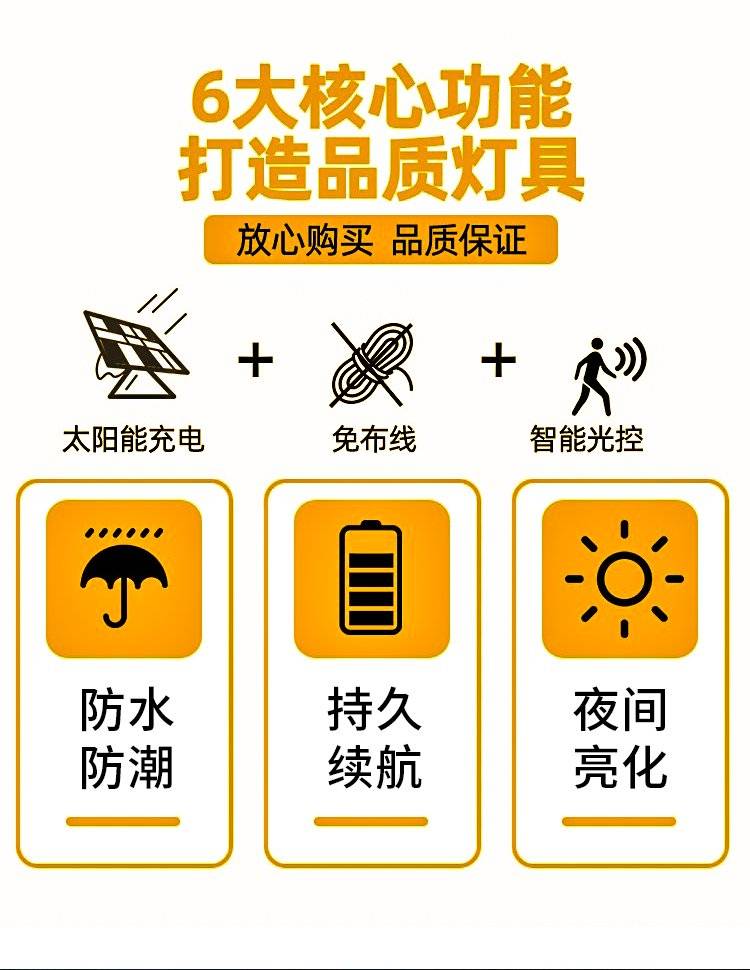 6大核心功能
打造品质灯具

放心购买 品质保证

太阳能充电 + 免布线 + 智能光控

防水
防潮

持久
续航

夜间
亮化