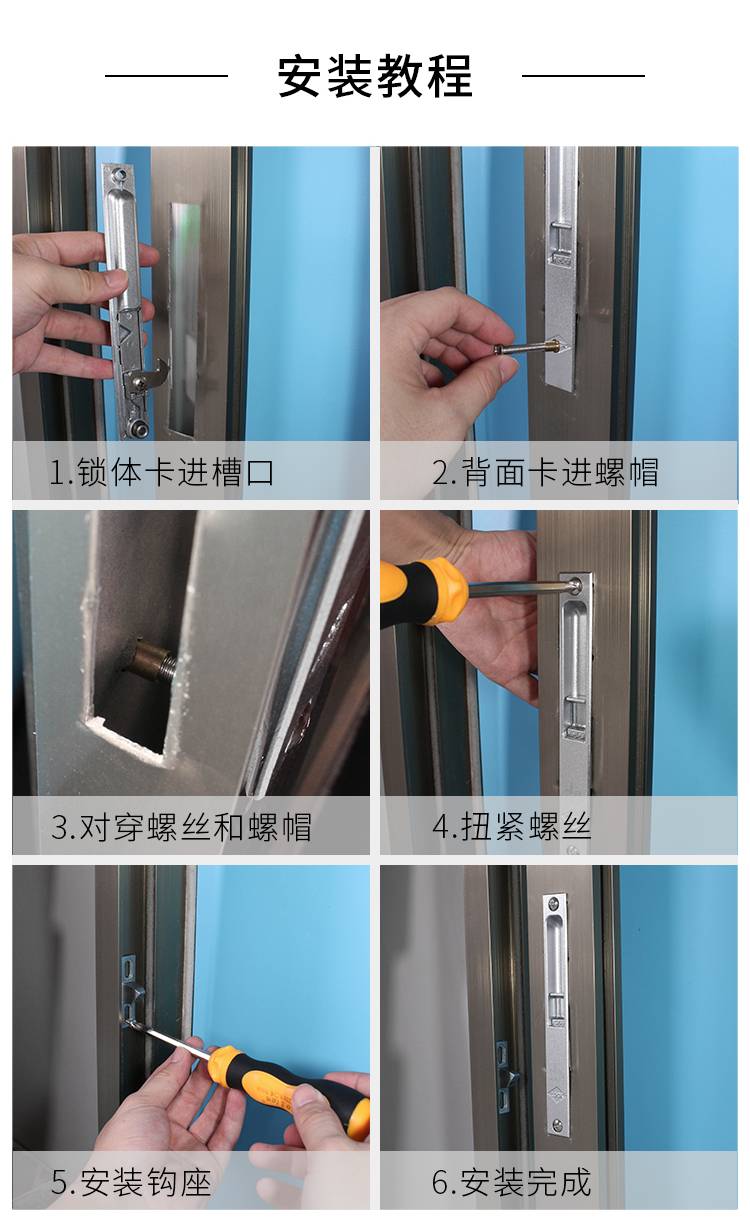 安装教程

1.锁体卡进槽口

2.背面卡进螺帽

3.对穿螺丝和螺帽

4.扭紧螺丝

5.安装钩座

6.安装完成