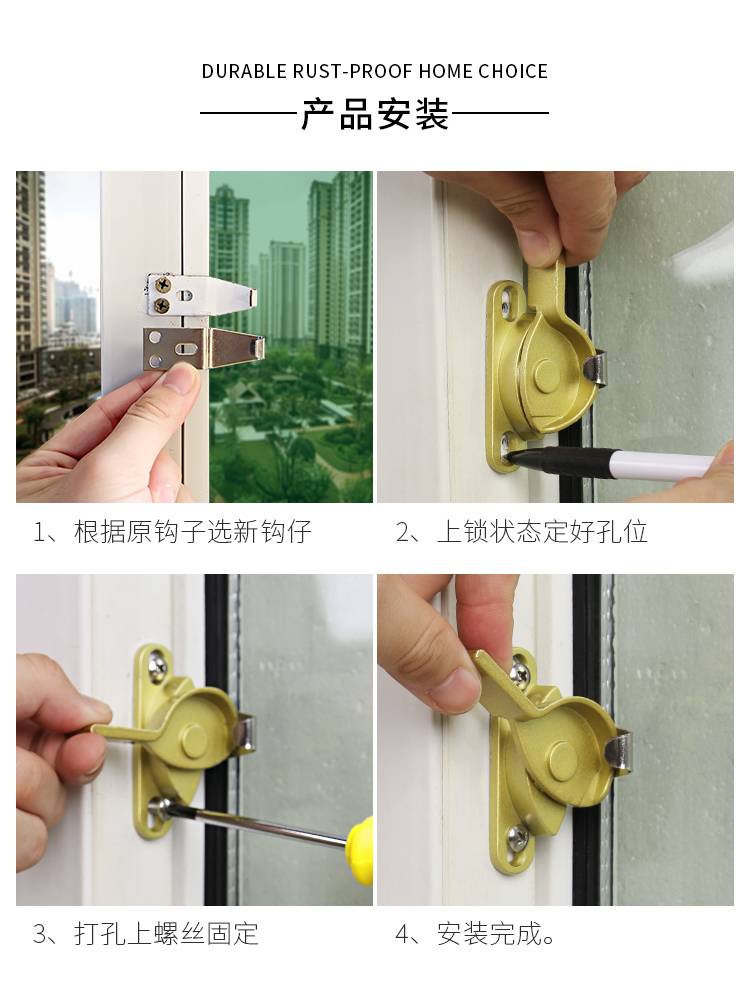 DURABLE RUST-PROOF HOME CHOICE

产品安装

1、根据原钩子选新钩仔

2、上锁状态定好孔位

3、打孔上螺丝固定

4、安装完成。