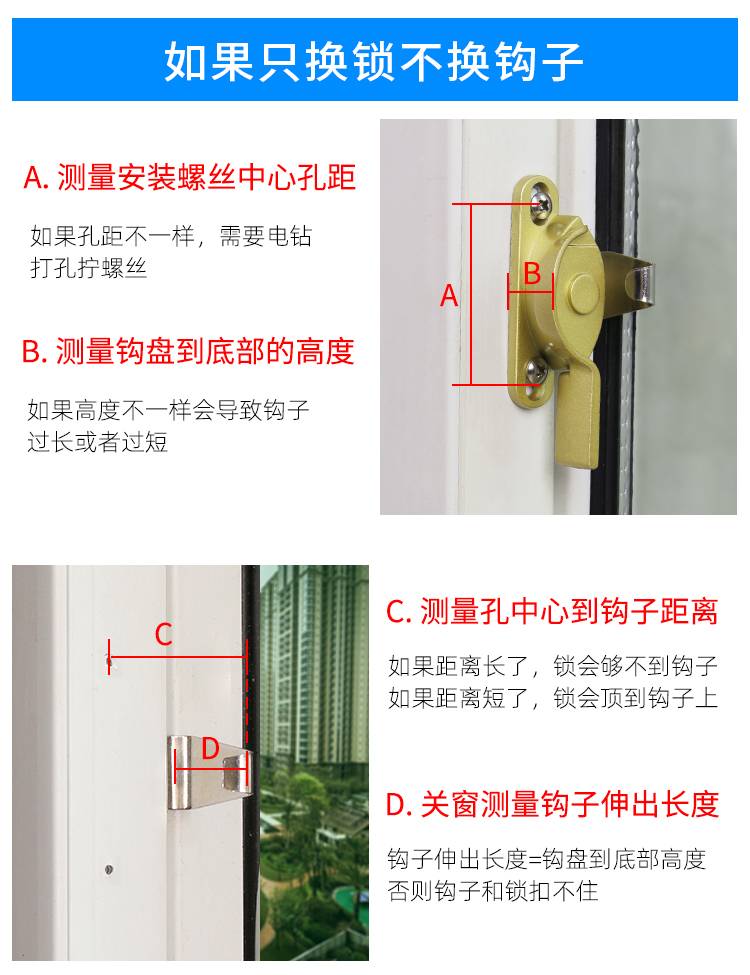 如果只换锁不换钩子

A. 测量安装螺丝中心孔距

如果孔距不一样，需要电钻打孔拧螺丝

B. 测量钩盘到底部的高度

如果高度不一样会导致钩子过长或者过短

A

B

C

D

C. 测量孔中心到钩子距离

如果距离长了，锁会够不到钩子
如果距离短了，锁会顶到钩子上

D. 关窗测量钩子伸出长度

钩子伸出长度=钩盘到底部高度
否则钩子和锁扣不住