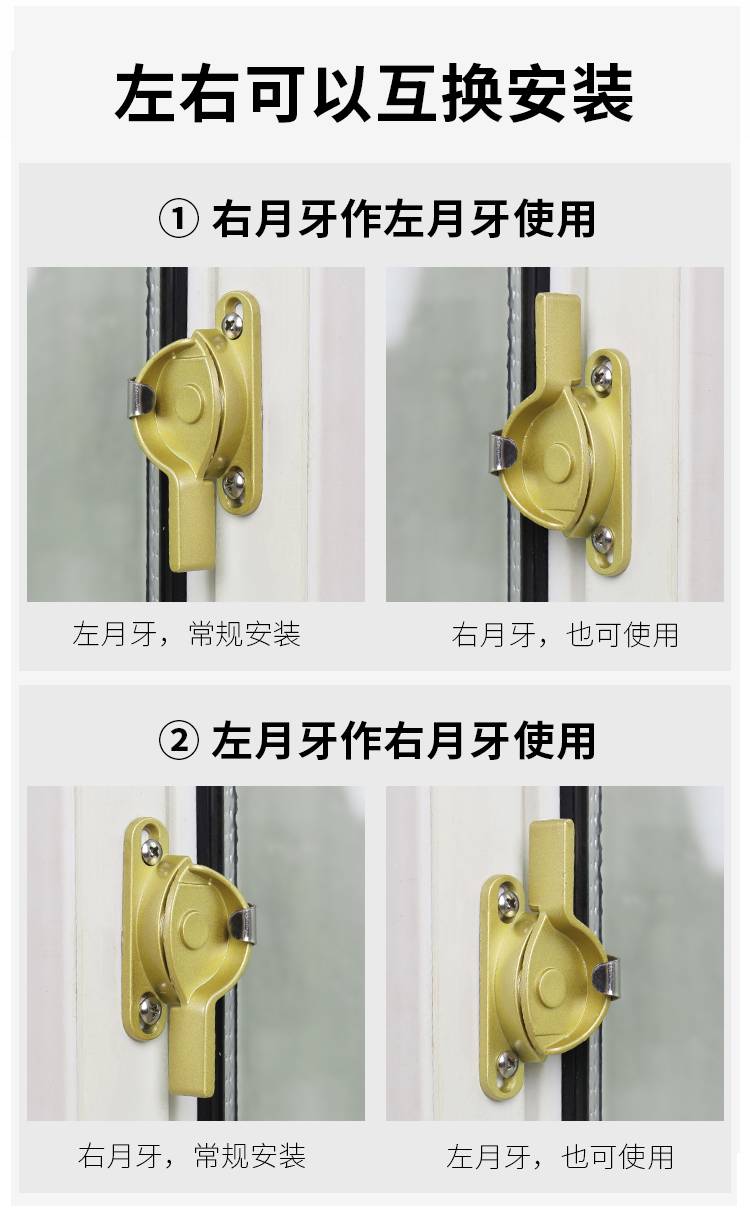 左右可以互换安装

① 右月牙作左月牙使用

左月牙，常规安装

右月牙，也可使用

② 左月牙作右月牙使用

右月牙，常规安装

左月牙，也可使用