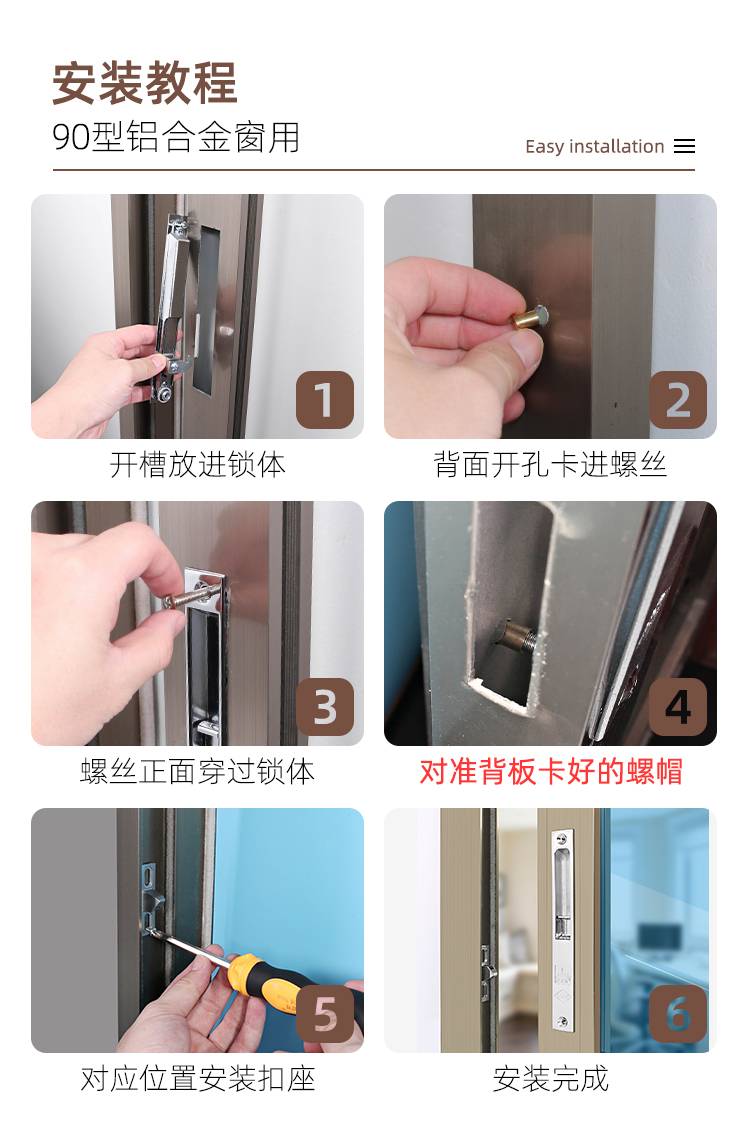 安装教程

90型铝合金窗用

Easy installation

1

开槽放进锁体

2

背面开孔卡进螺丝

3

螺丝正面穿过锁体

4

对准背板卡好的螺帽

5

对应位置安装扣座

6

安装完成