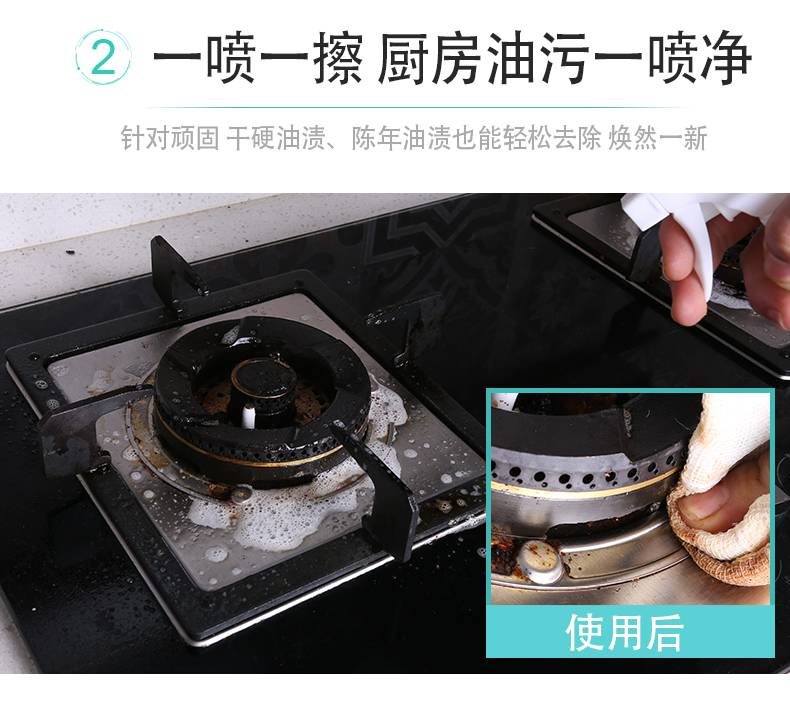 2 一喷一擦 厨房油污一喷净

针对顽固 干硬油渍、陈年油渍也能轻松去除 焕然一新

使用后