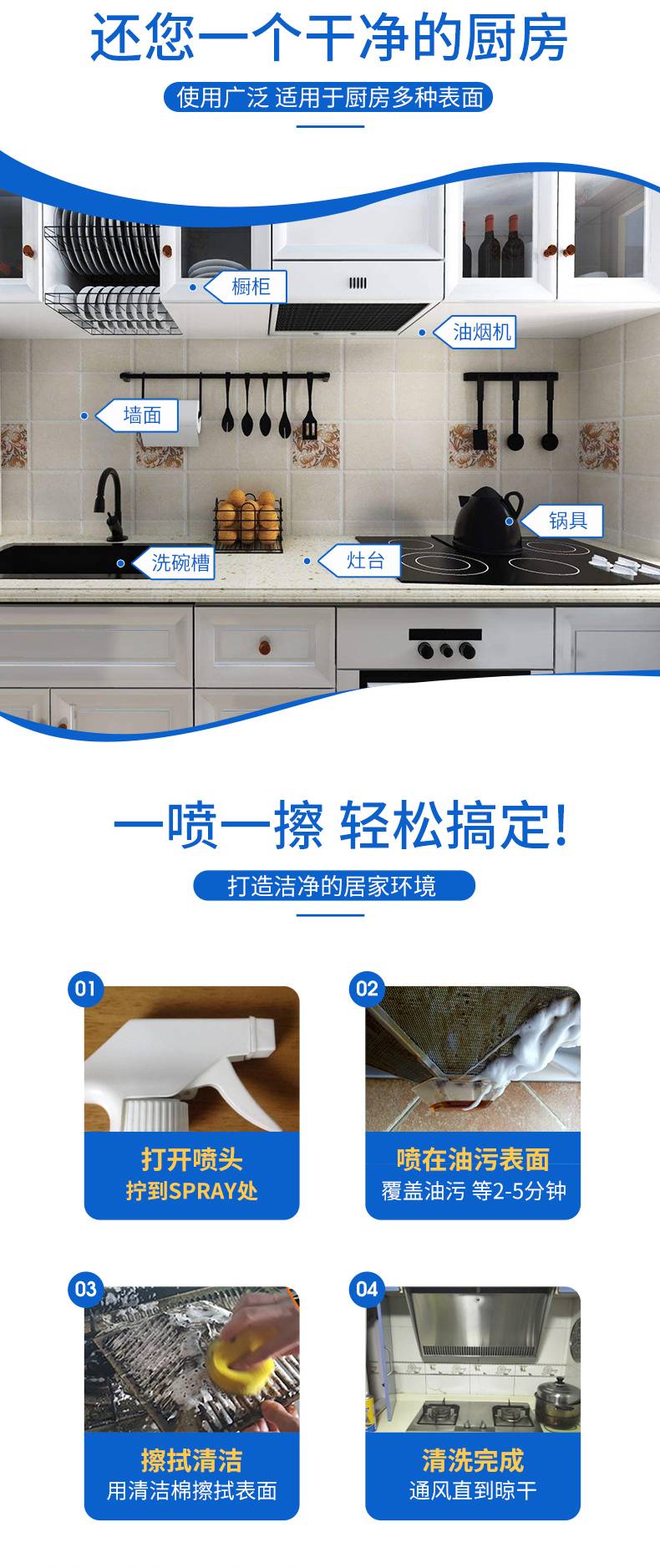 还您一个干净的厨房

使用广泛 适用于厨房多种表面

橱柜

油烟机

墙面

锅具

洗碗槽

灶台

一喷一擦 轻松搞定!

打造洁净的居家环境

01

打开喷头
拧到SPRAY处

02

喷在油污表面
覆盖油污 等2-5分钟

03

擦拭清洁
用清洁棉擦拭表面

04

清洗完成
通风直到晾干