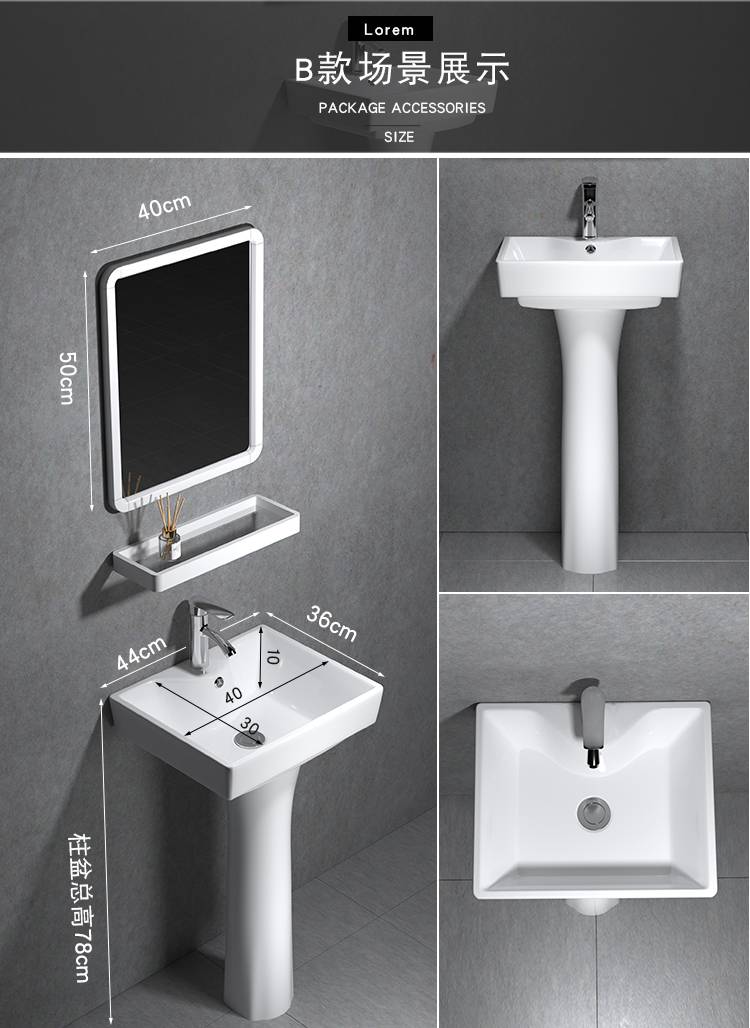 Lorem
B款场景展示
PACKAGE ACCESSORIES
SIZE

40cm
50cm
44cm
36cm
10
40
30
柱盆总高78cm