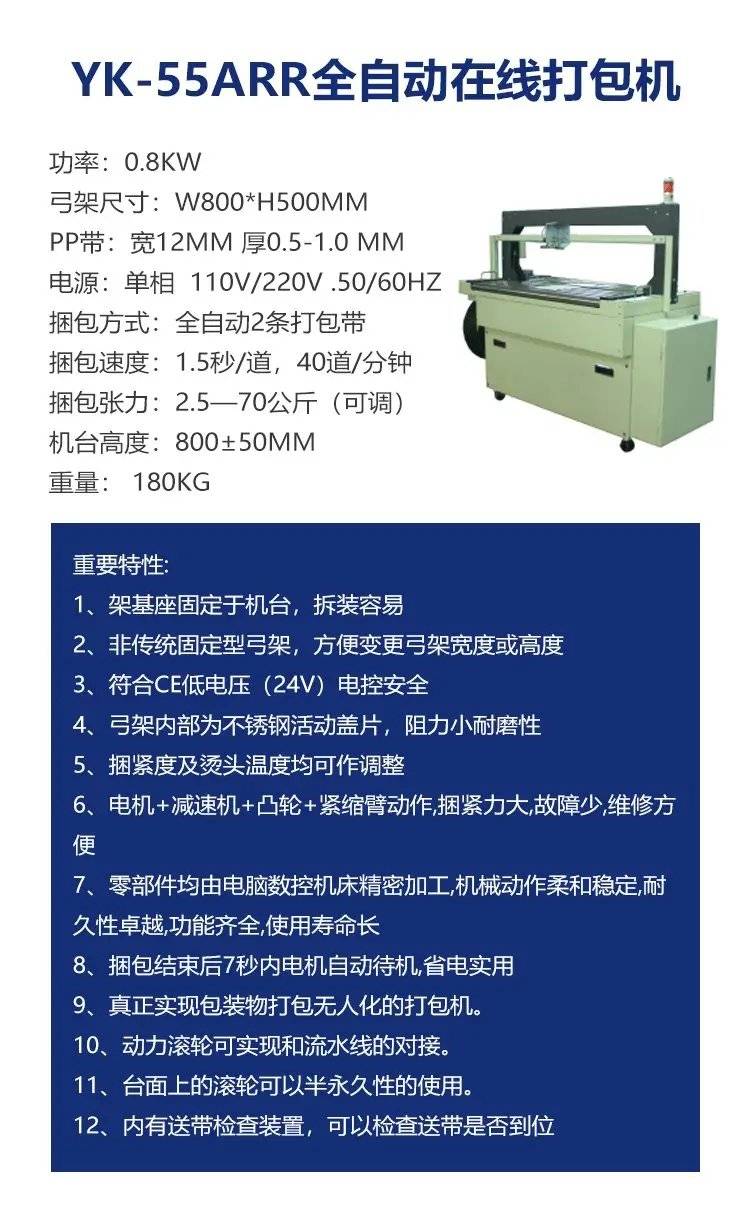 YK-55ARR全自动在线打包机

功率：0.8KW
弓架尺寸：W800*H500MM
PP带：宽12MM 厚0.5-1.0 MM
电源：单相 110V/220V .50/60HZ
捆包方式：全自动2条打包带
捆包速度：1.5秒/道，40道/分钟
捆包张力：2.5—70公斤（可调）
机台高度：800±50MM
重量： 180KG

重要特性:
1、架基座固定于机台，拆装容易
2、非传统固定型弓架，方便变更弓架宽度或高度
3、符合CE低电压（24V）电控安全
4、弓架内部为不锈钢活动盖片，阻力小耐磨性
5、捆紧度及烫头温度均可作调整
6、电机+减速机+凸轮+紧缩臂动作,捆紧力大,故障少,维修方便
7、零部件均由电脑数控机床精密加工,机械动作柔和稳定,耐久性卓越,功能齐全,使用寿命长
8、捆包结束后7秒内电机自动待机,省电实用
9、真正实现包装物打包无人化的打包机。
10、动力滚轮可实现和流水线的对接。
11、台面上的滚轮可以半永久性的使用。
12、内有送带检查装置，可以检查送带是否到位