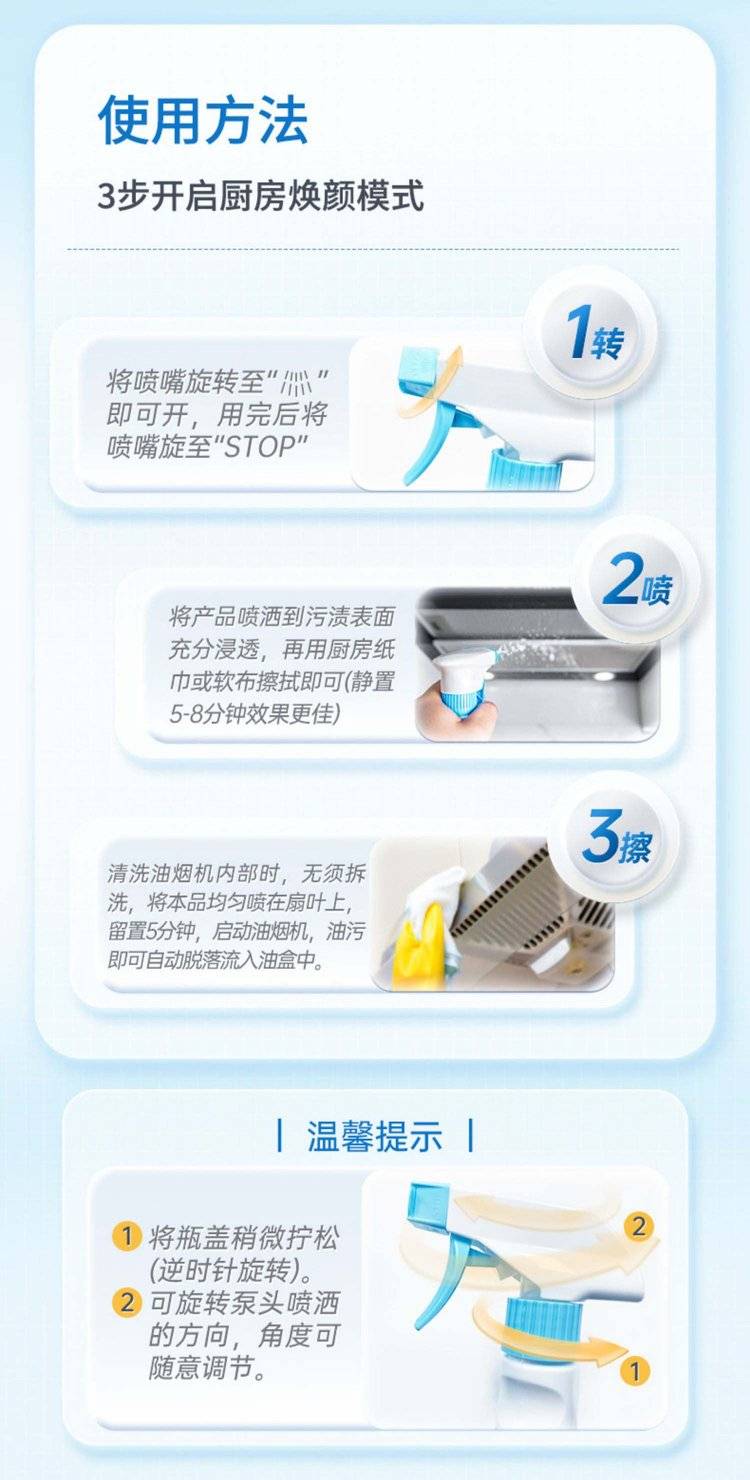 使用方法

3步开启厨房焕颜模式

1转

将喷嘴旋转至“ ”即可开，用完后将喷嘴旋至“STOP”

2喷

将产品喷洒到污渍表面充分浸透，再用厨房纸巾或软布擦拭即可(静置5-8分钟效果更佳)

3擦

清洗油烟机内部时，无须拆洗，将本品均匀喷在扇叶上，留置5分钟，启动油烟机，油污即可自动脱落流入油盒中。

| 温馨提示 |

1 将瓶盖稍微拧松(逆时针旋转)。
2 可旋转泵头喷洒的方向，角度可随意调节。

2

1