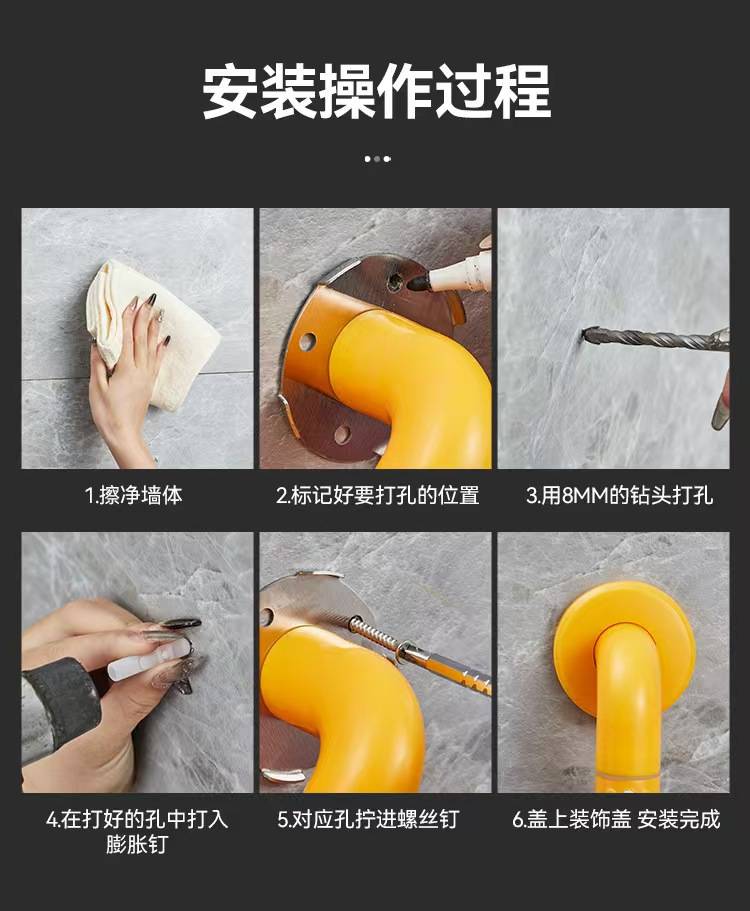 安装操作过程

1.擦净墙体

2.标记好要打孔的位置

3.用8MM的钻头打孔

4.在打好的孔中打入膨胀钉

5.对应孔拧进螺丝钉

6.盖上装饰盖 安装完成